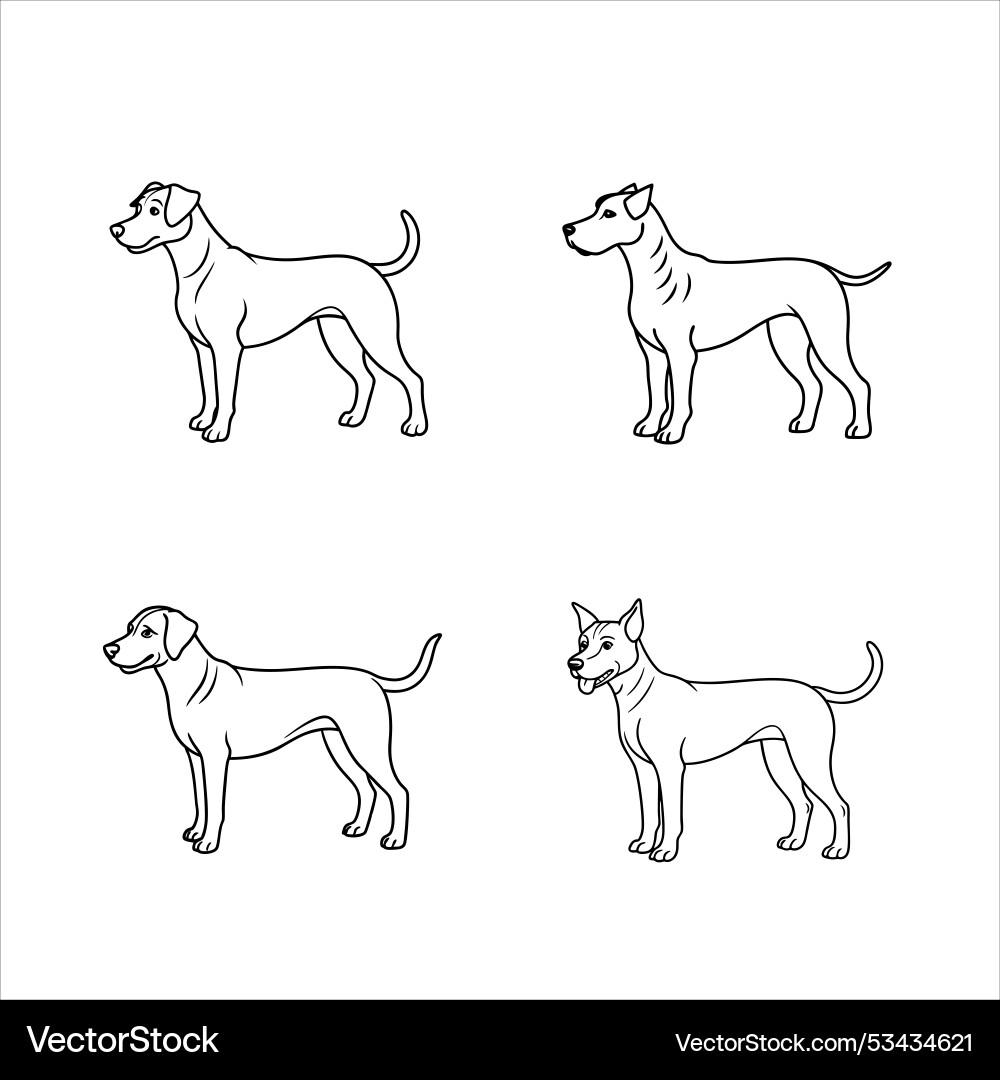 VectorStock®

VectorStock.com/53434621