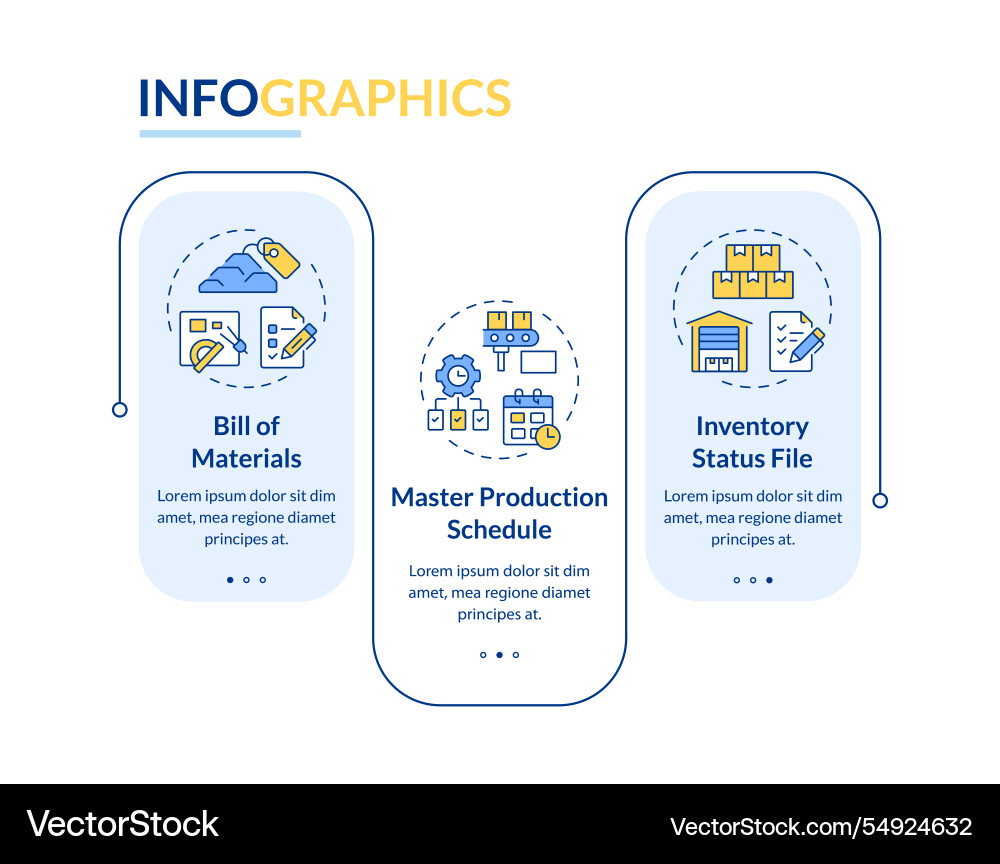 INFOGRAPHICS

Bill of Materials

Lorem ipsum dolor sit dim amet, mea regione diamet principes at.

Master Production Schedule

Lorem ipsum dolor sit dim amet, mea regione diamet principes at.

Inventory Status File

Lorem ipsum dolor sit dim amet, mea regione diamet principes at.

VectorStock

VectorStock.com/54924632