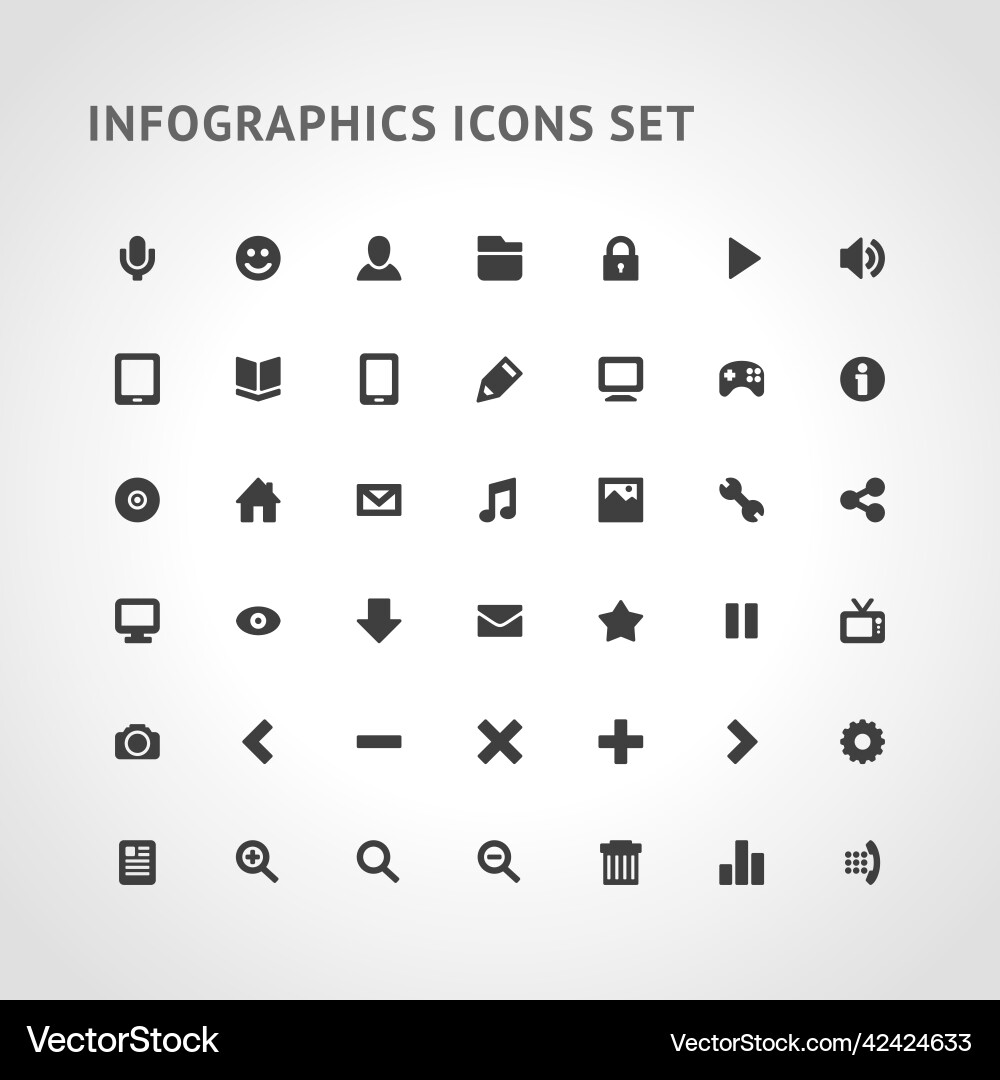 INFOGRAPHICS ICONS SET

VectorStock®

VectorStock.com/42424633