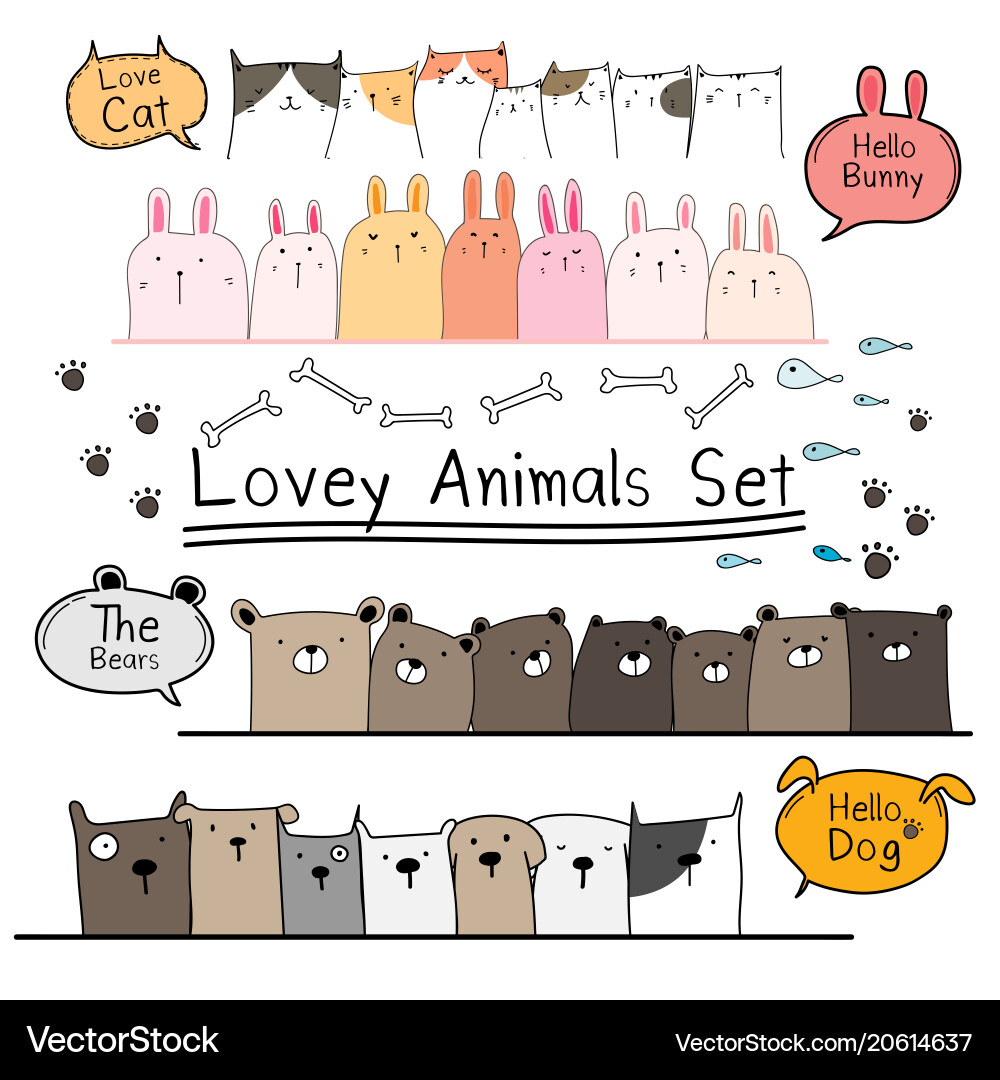 Love Cat

Hello Bunny

Lovey Animals Set

The Bears

Hello Dog

VectorStock

VectorStock.com/20614637