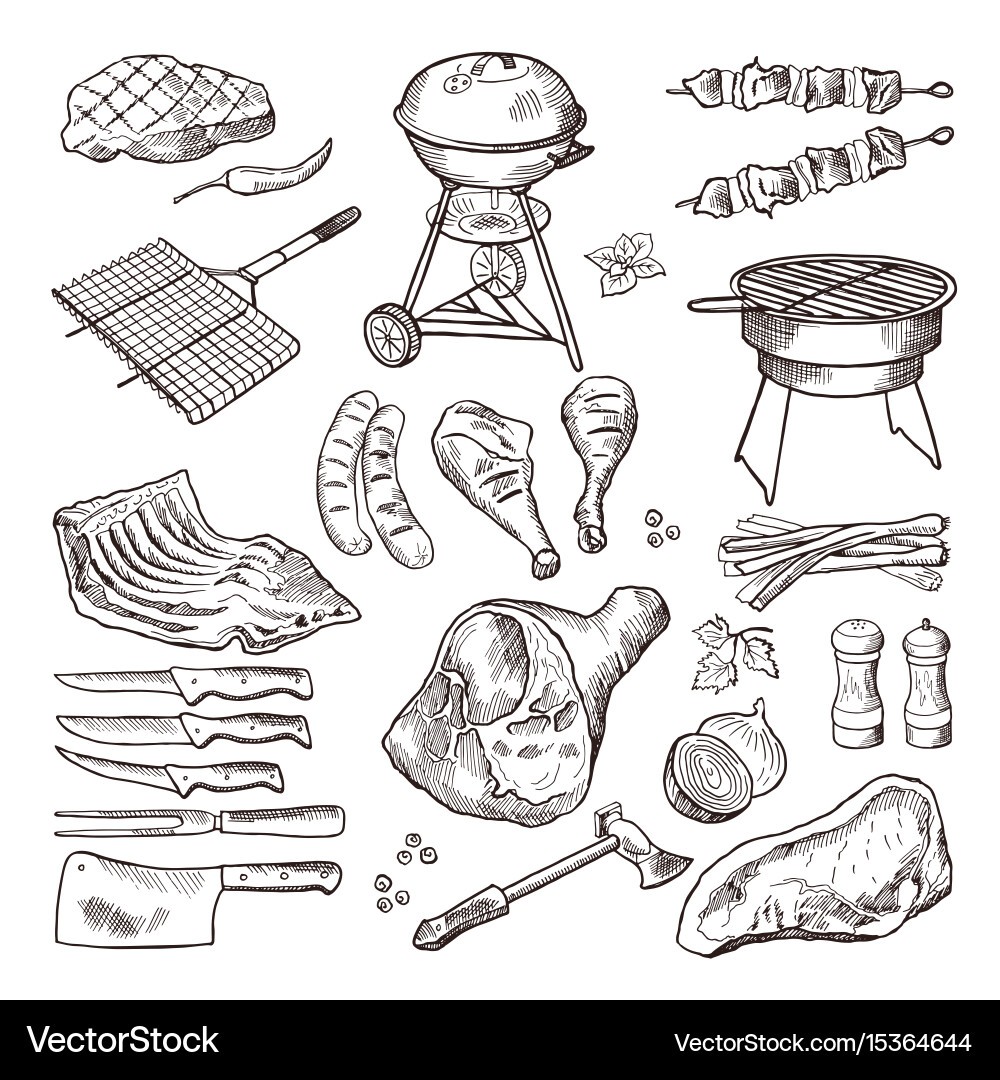 VectorStock®

VectorStock.com/15364644