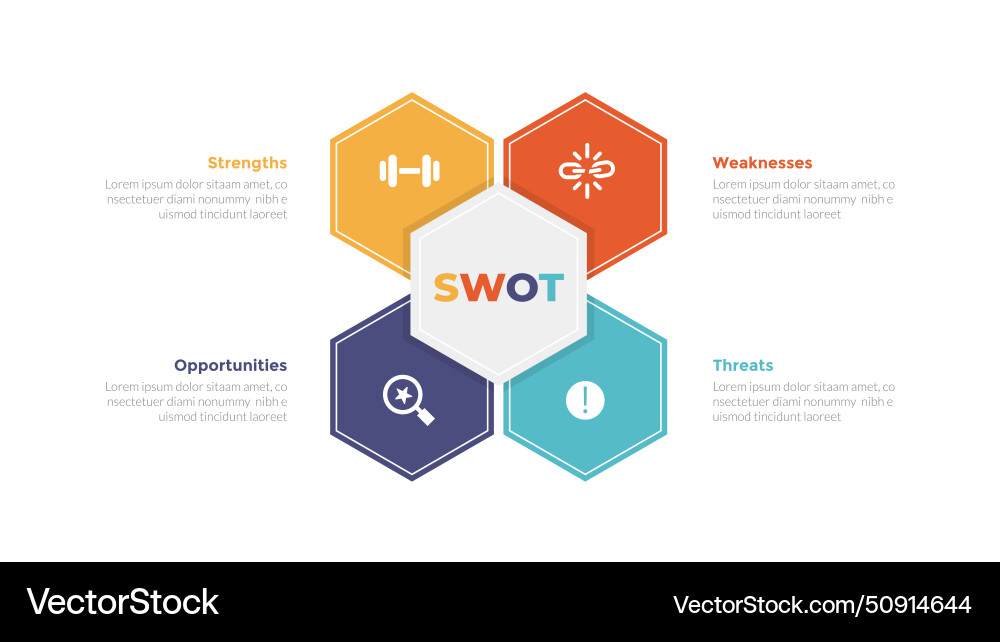 Strengths
Lorem ipsum dolor sitaam amet, co nsectetuer diami nonummy nibh e uismod tincidunt laoreet

Weaknesses
Lorem ipsum dolor sitaam amet, co nsectetuer diami nonummy nibh e uismod tincidunt laoreet

SWOT

Opportunities
Lorem ipsum dolor sitaam amet, co nsectetuer diami nonummy nibh e uismod tincidunt laoreet

Threats
Lorem ipsum dolor sitaam amet, co nsectetuer diami nonummy nibh e uismod tincidunt laoreet

VectorStock

VectorStock.com/50914644