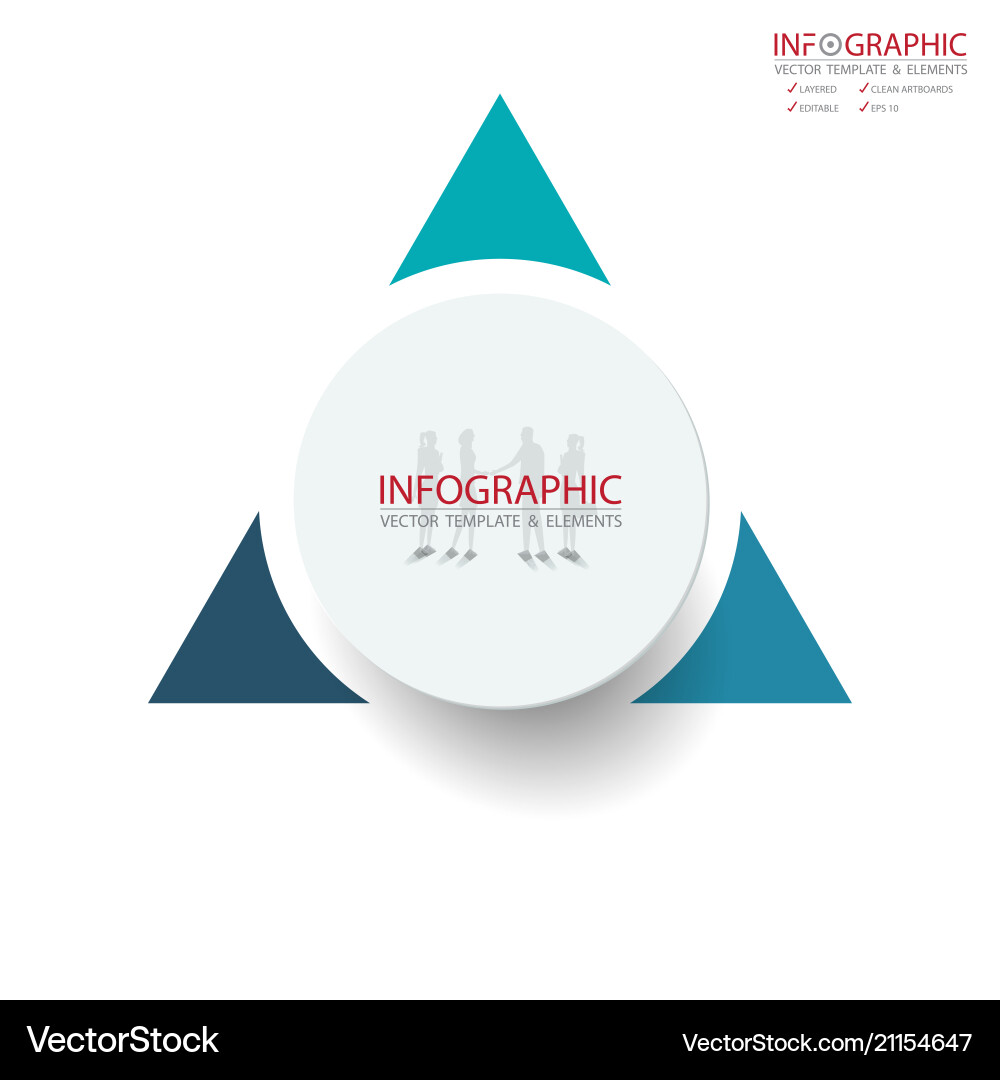 INFOGRAPHIC
VECTOR TEMPLATE & ELEMENTS
✓ LAYERED ✓ CLEAN ARTBOARDS
✓ EDITABLE ✓ EPS 10

INFOGRAPHIC
VECTOR TEMPLATE & ELEMENTS

VectorStock
VectorStock.com/21154647