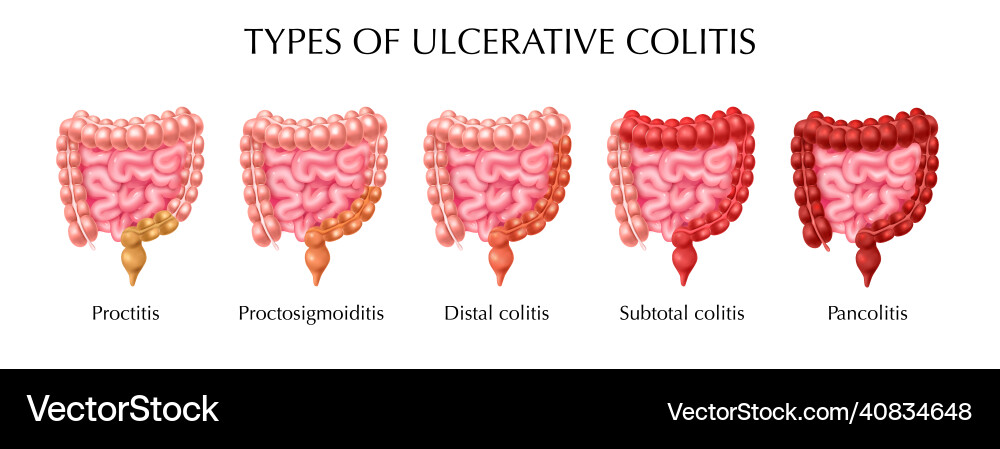 TYPES OF ULCERATIVE COLITIS

Proctitis

Proctosigmoiditis

Distal colitis

Subtotal colitis

Pancolitis

VectorStock

VectorStock.com/40834648