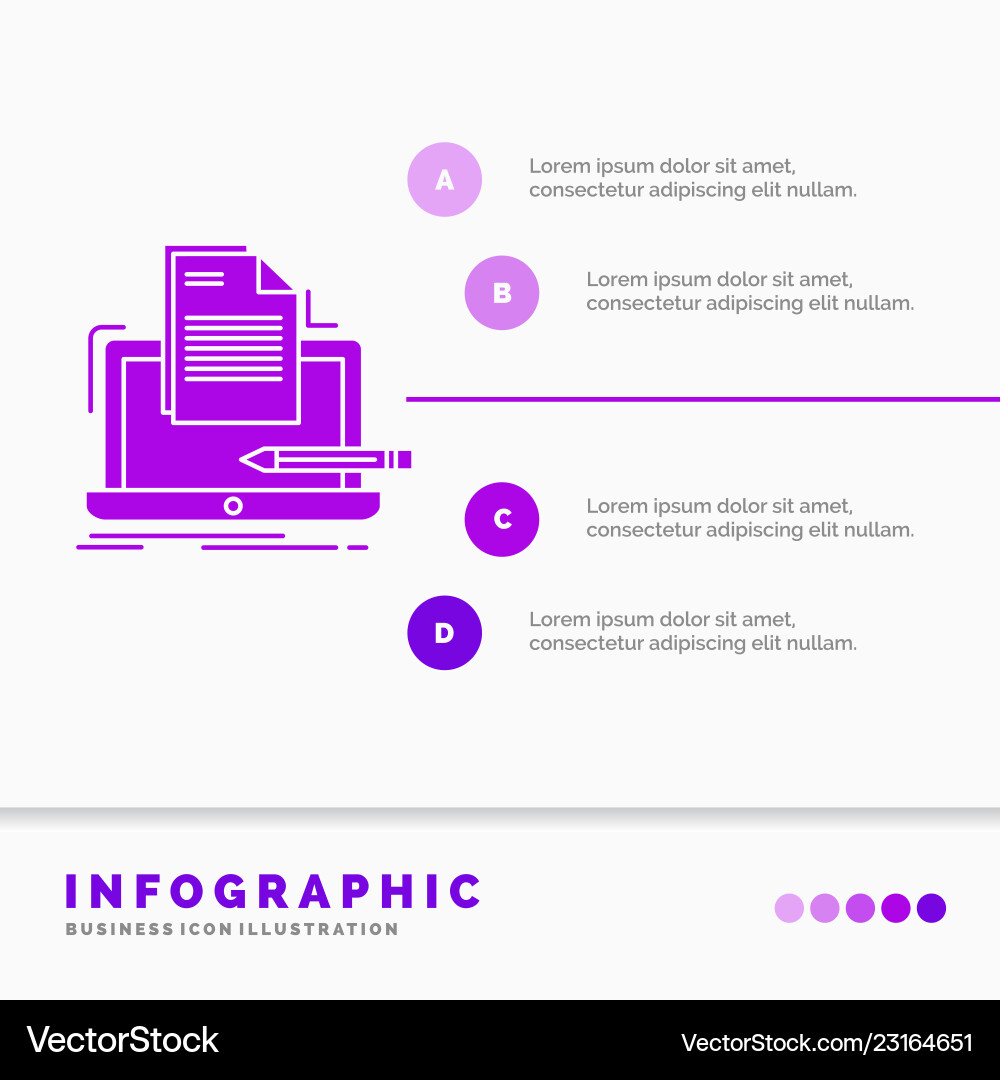 A
Lorem ipsum dolor sit amet, consectetur adipiscing elit nullam.

B
Lorem ipsum dolor sit amet, consectetur adipiscing elit nullam.

C
Lorem ipsum dolor sit amet, consectetur adipiscing elit nullam.

D
Lorem ipsum dolor sit amet, consectetur adipiscing elit nullam.

INFOGRAPHIC
BUSINESS ICON ILLUSTRATION

VectorStock
VectorStock.com/23164651