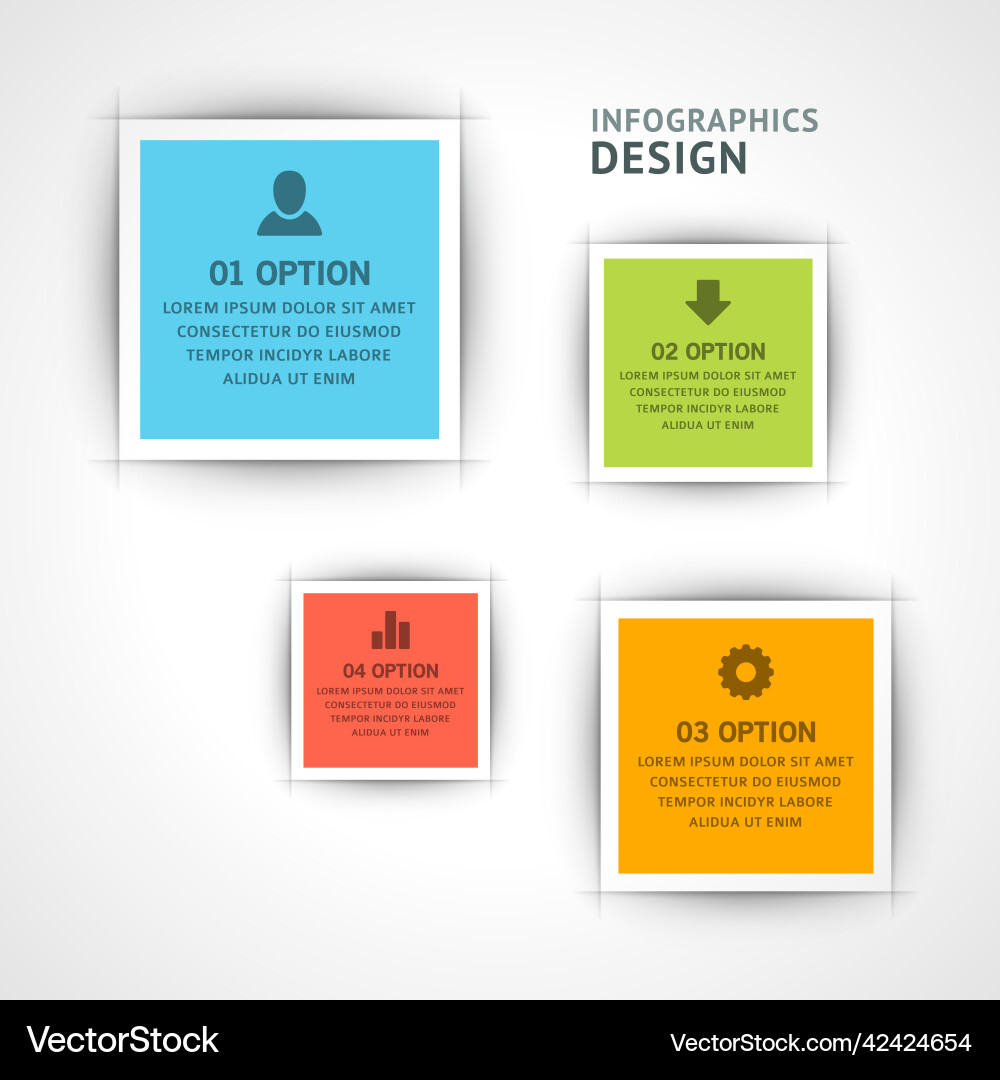 INFOGRAPHICS
DESIGN

01 OPTION
LOREM IPSUM DOLOR SIT AMET CONSECTETUR DO EIUSMOD TEMPOR INCIDYR LABORE ALIDUA UT ENIM

02 OPTION
LOREM IPSUM DOLOR SIT AMET CONSECTETUR DO EIUSMOD TEMPOR INCIDYR LABORE ALIDUA UT ENIM

04 OPTION
LOREM IPSUM DOLOR SIT AMET CONSECTETUR DO EIUSMOD TEMPOR INCIDYR LABORE ALIDUA UT ENIM

03 OPTION
LOREM IPSUM DOLOR SIT AMET CONSECTETUR DO EIUSMOD TEMPOR INCIDYR LABORE ALIDUA UT ENIM

VectorStock
VectorStock.com/42424654