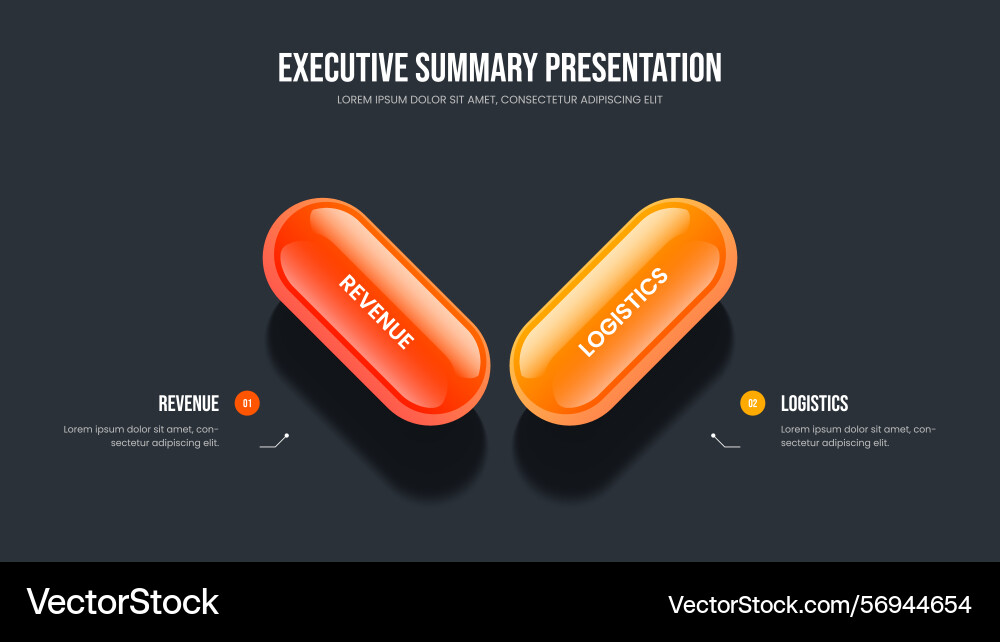 EXECUTIVE SUMMARY PRESENTATION
LOREM IPSUM DOLOR SIT AMET, CONSECTETUR ADIPISCING ELIT

REVENUE

LOGISTICS

REVENUE 01
Lorem ipsum dolor sit amet, consectetur adipiscing elit.

02 LOGISTICS
Lorem ipsum dolor sit amet, consectetur adipiscing elit.

VectorStock
VectorStock.com/56944654