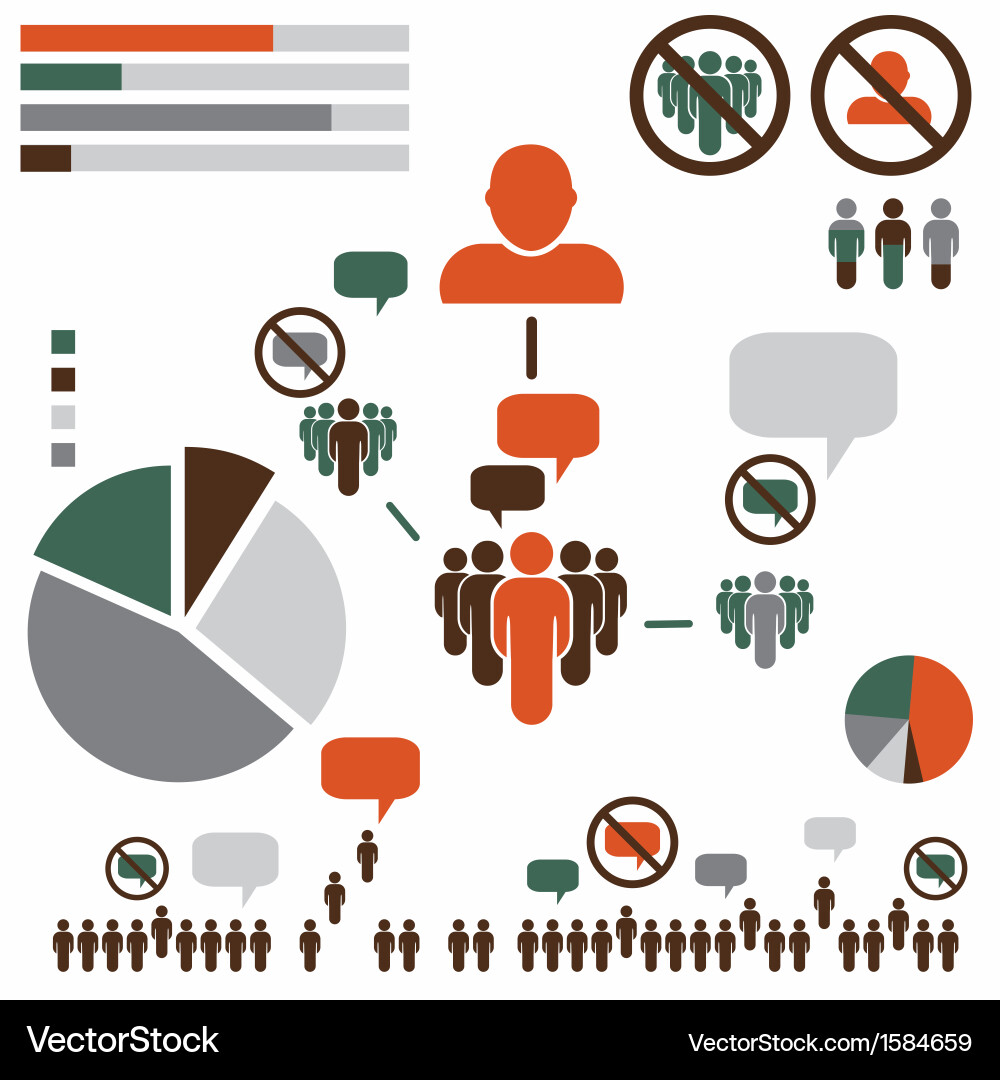 VectorStock

VectorStock.com/1584659