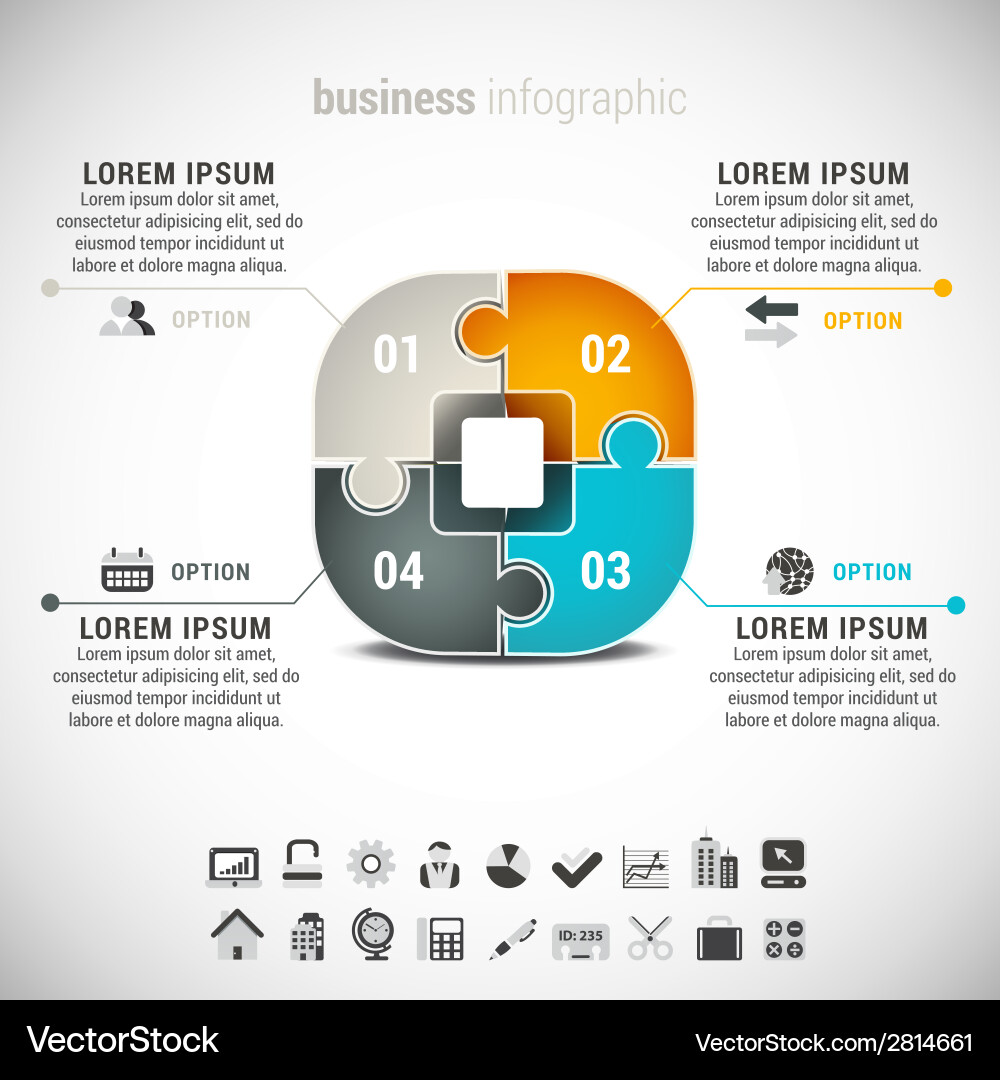 business infographic

LOREM IPSUM
Lorem ipsum dolor sit amet, consectetur adipisicing elit, sed do eiusmod tempor incididunt ut labore et dolore magna aliqua.

OPTION

LOREM IPSUM
Lorem ipsum dolor sit amet, consectetur adipisicing elit, sed do eiusmod tempor incididunt ut labore et dolore magna aliqua.

OPTION

01

02

04

03

OPTION

LOREM IPSUM
Lorem ipsum dolor sit amet, consectetur adipisicing elit, sed do eiusmod tempor incididunt ut labore et dolore magna aliqua.

OPTION

LOREM IPSUM
Lorem ipsum dolor sit amet, consectetur adipisicing elit, sed do eiusmod tempor incididunt ut labore et dolore magna aliqua.

ID: 235

VectorStock

VectorStock.com/2814661