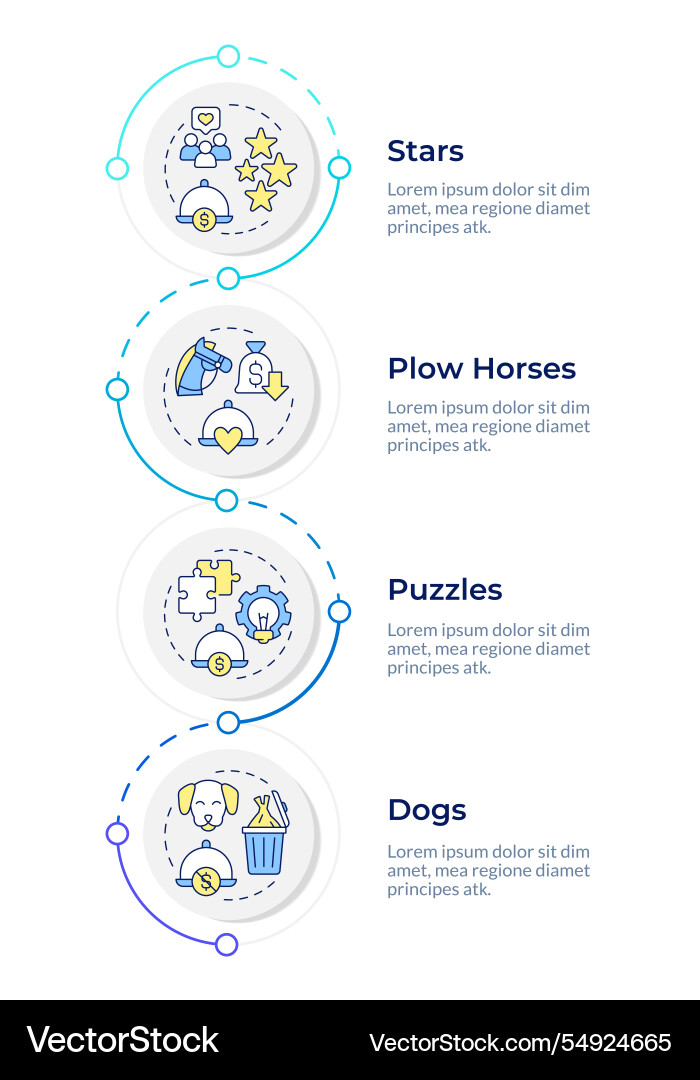 Stars

Lorem ipsum dolor sit dim amet, mea regione diamet principes atk.

Plow Horses

Lorem ipsum dolor sit dim amet, mea regione diamet principes atk.

Puzzles

Lorem ipsum dolor sit dim amet, mea regione diamet principes atk.

Dogs

Lorem ipsum dolor sit dim amet, mea regione diamet principes atk.

VectorStock

VectorStock.com/54924665