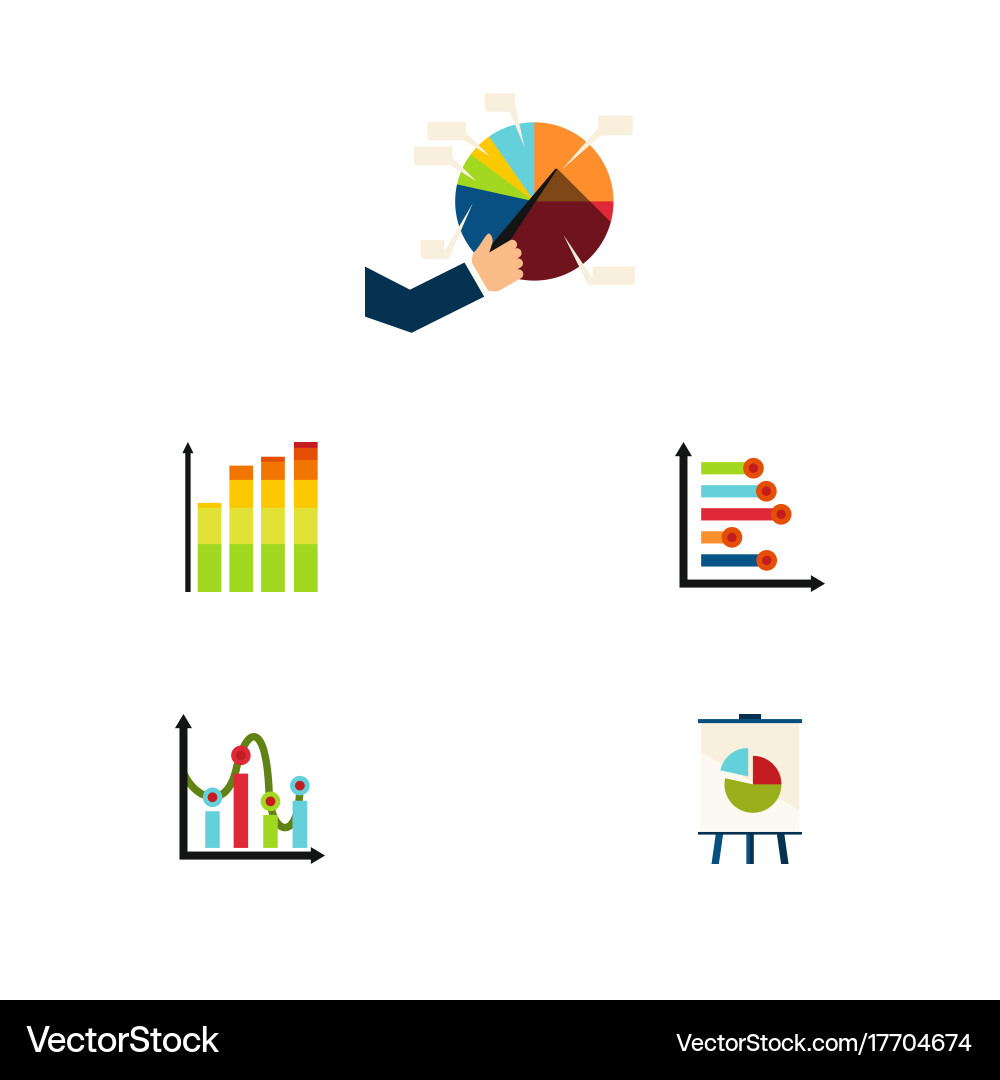 VectorStock

VectorStock.com/17704674