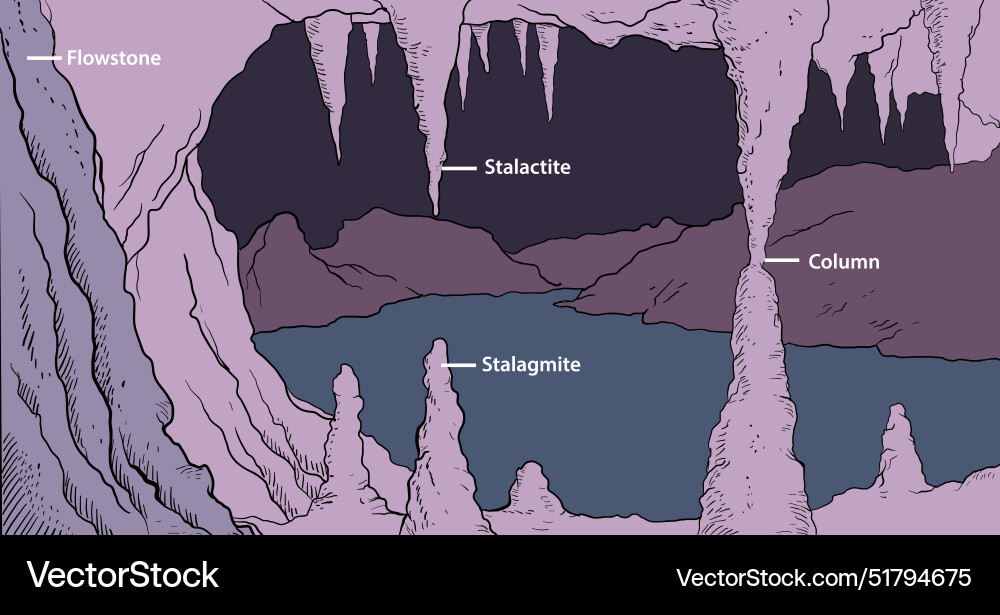 Flowstone

Stalactite

Column

Stalagmite

VectorStock

VectorStock.com/51794675