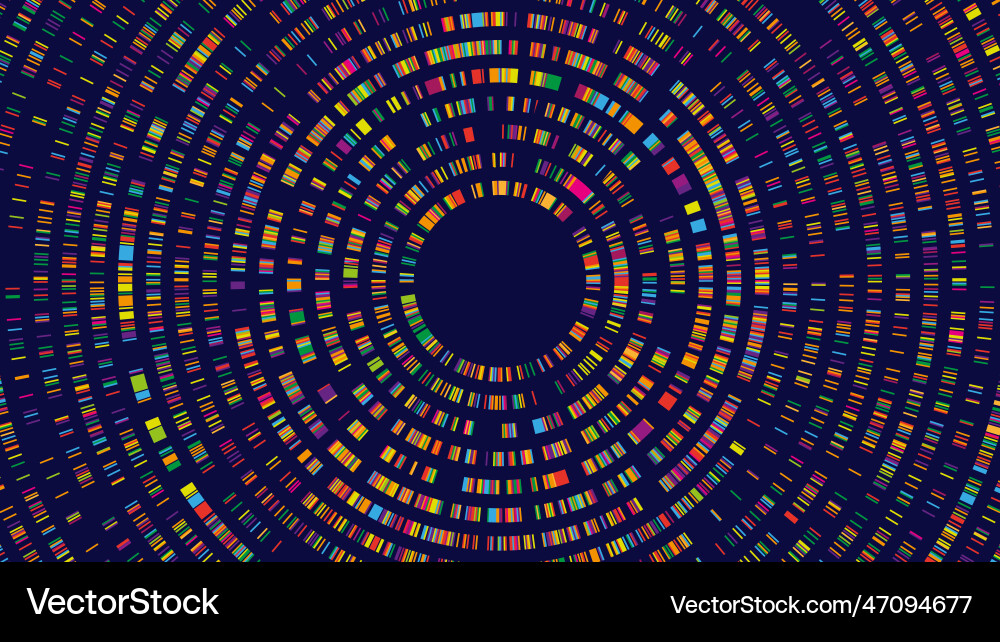 VectorStock

VectorStock.com/47094677