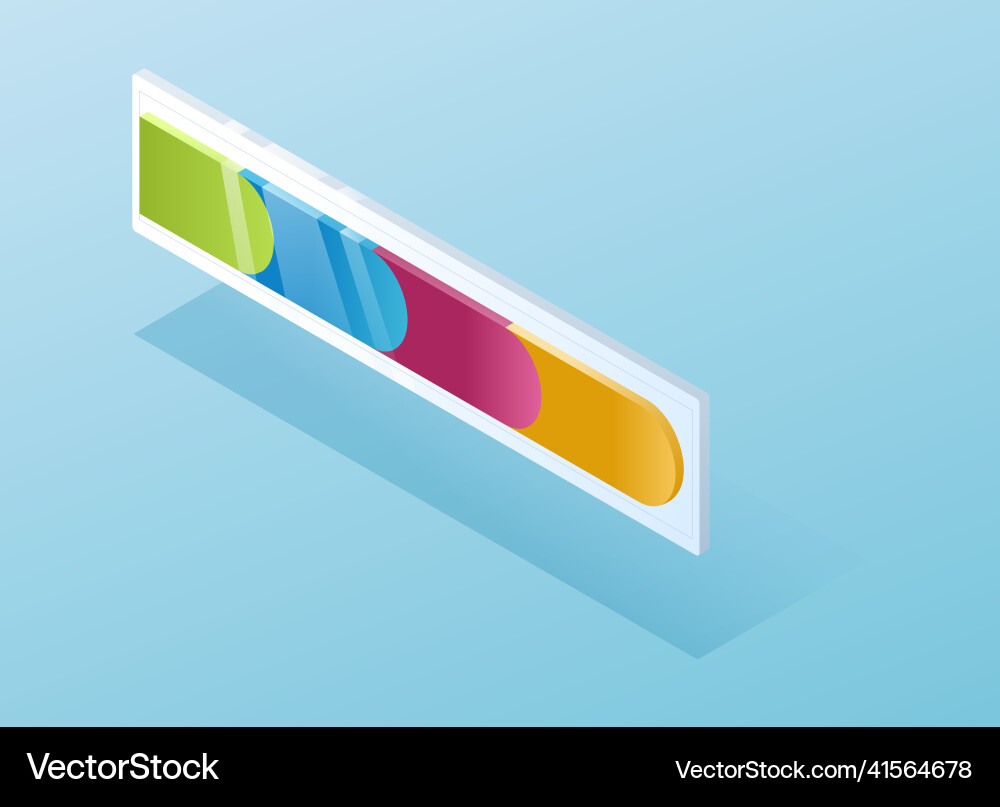 VectorStock

VectorStock.com/41564678