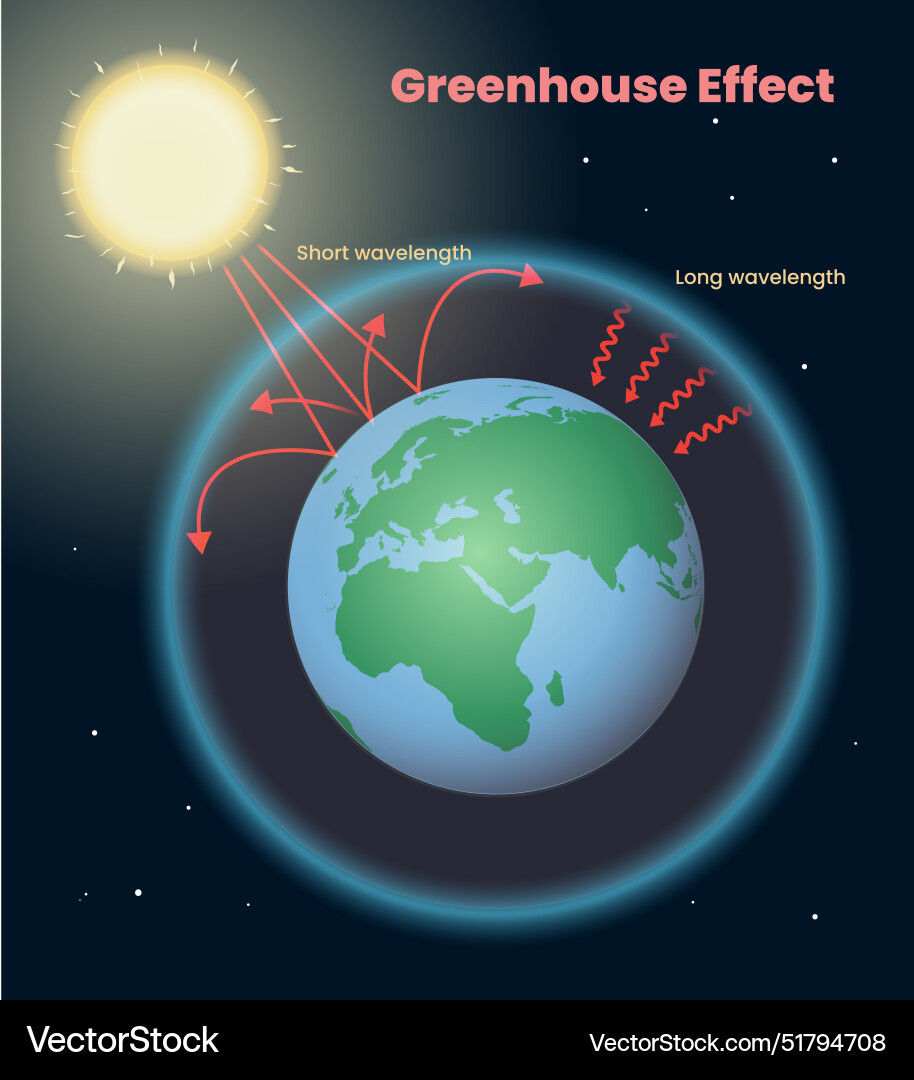 Greenhouse Effect

Short wavelength

Long wavelength

VectorStock

VectorStock.com/51794708