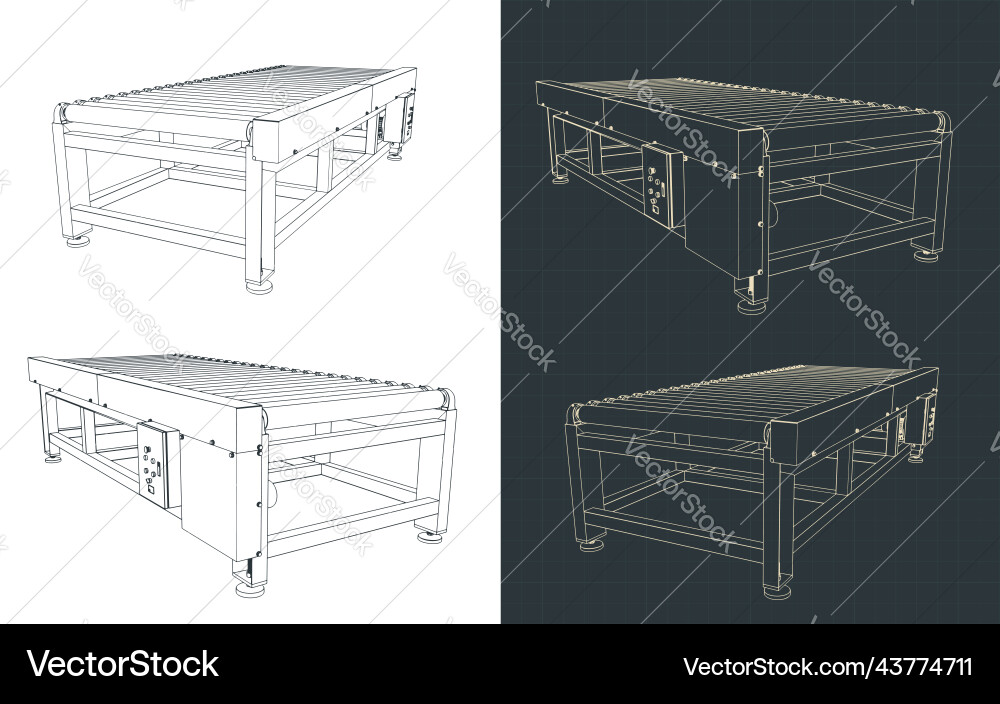 VectorStock
VectorStock
VectorStock
VectorStock
VectorStock
VectorStock
VectorStock
VectorStock

VectorStock®
VectorStock.com/43774711