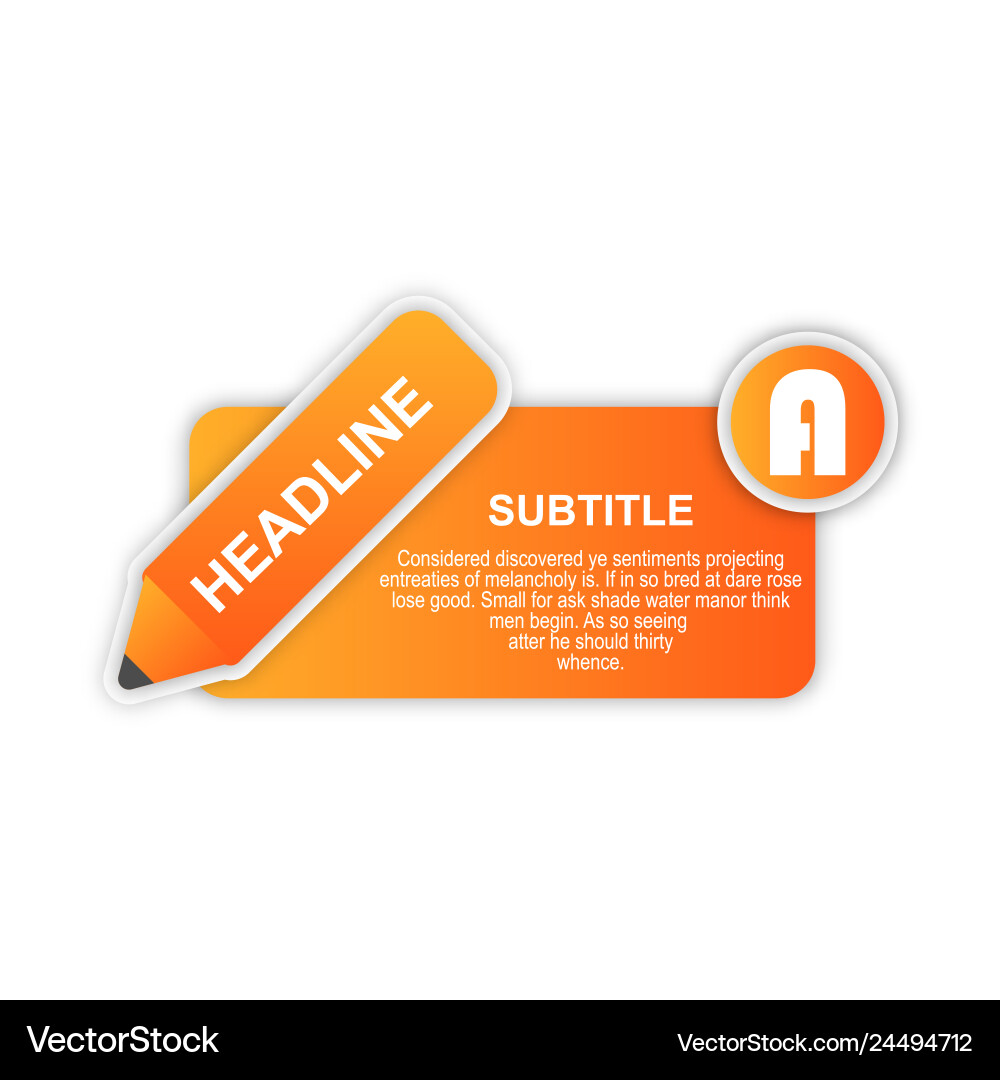 HEADLINE

A

SUBTITLE

Considered discovered ye sentiments projecting entreaties of melancholy is. If in so bred at dare rose lose good. Small for ask shade water manor think men begin. As so seeing atter he should thirty whence.

VectorStock

VectorStock.com/24494712