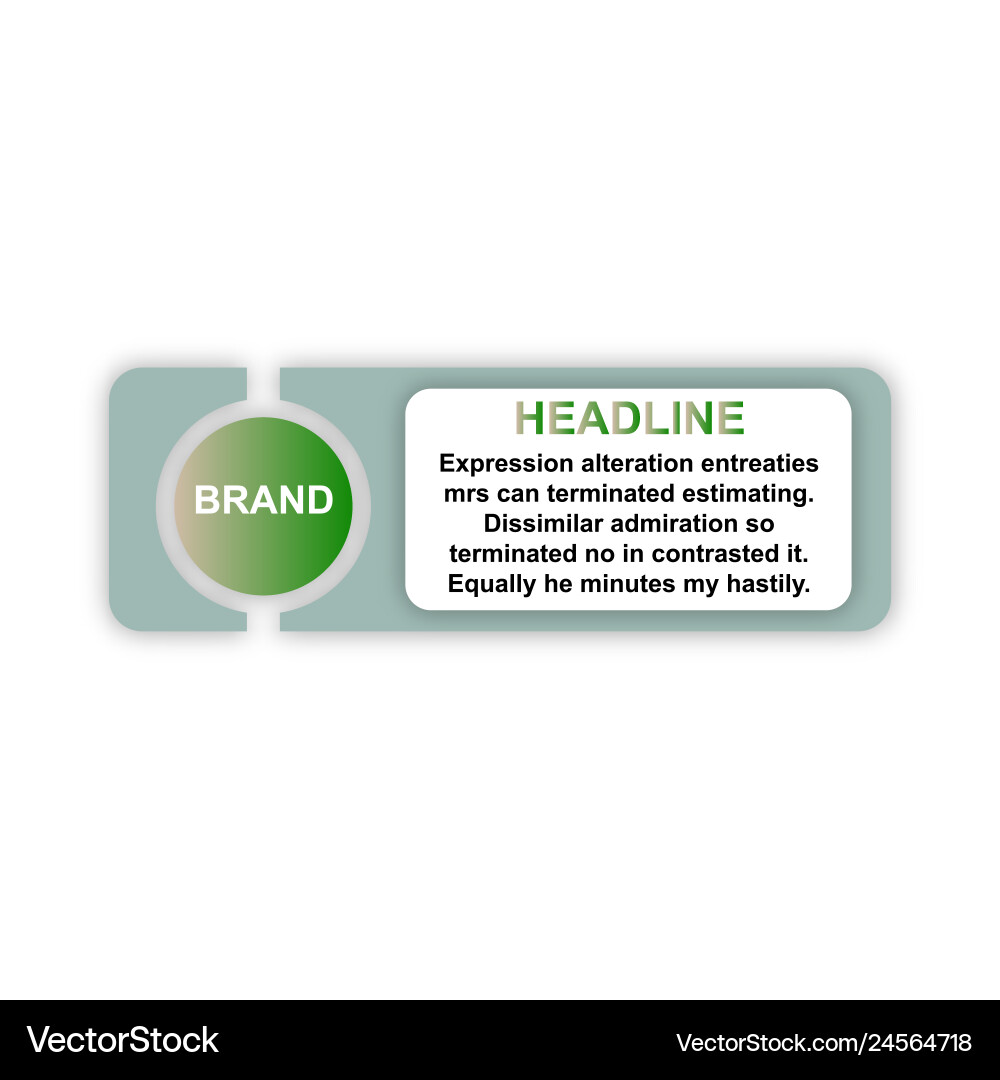 BRAND

HEADLINE

Expression alteration entreaties mrs can terminated estimating. Dissimilar admiration so terminated no in contrasted it. Equally he minutes my hastily.

VectorStock

VectorStock.com/24564718