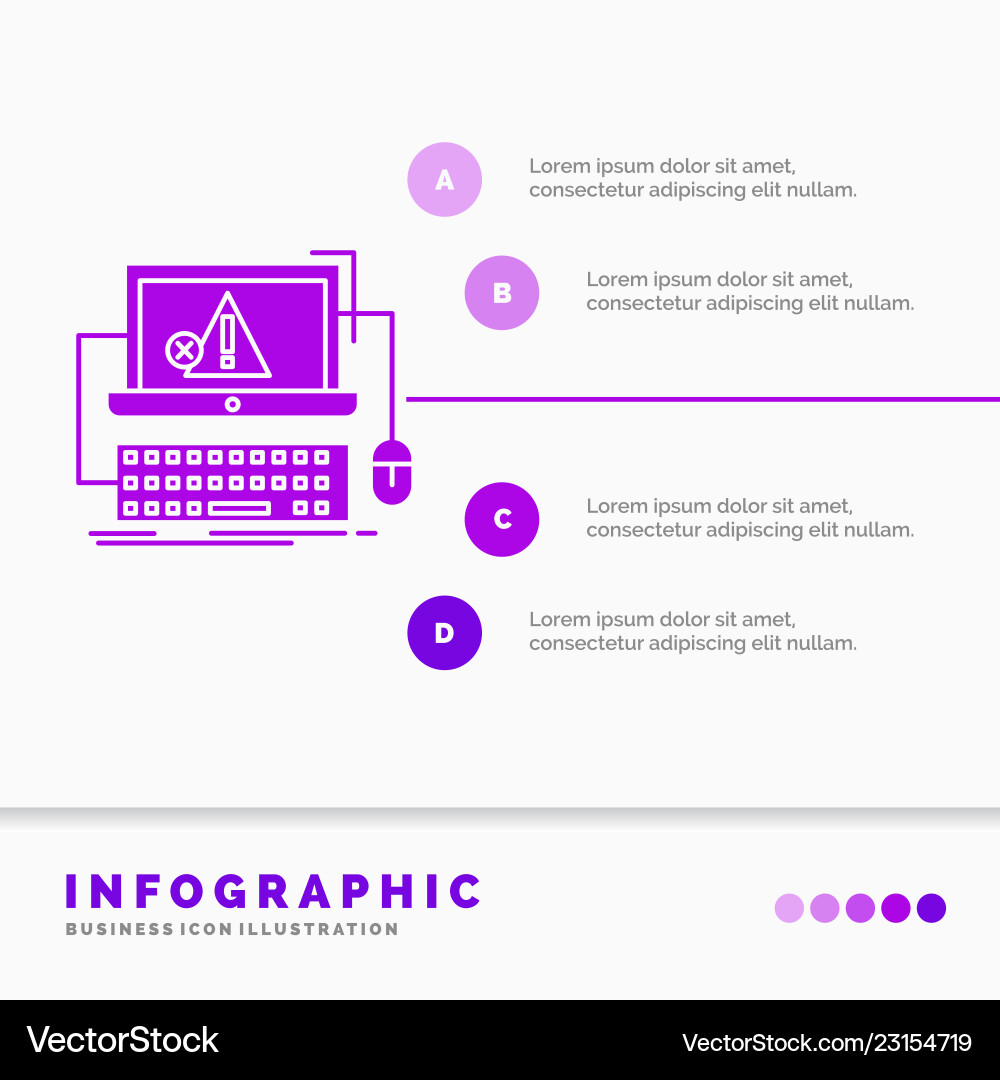 A

Lorem ipsum dolor sit amet, consectetur adipiscing elit nullam.

B

Lorem ipsum dolor sit amet, consectetur adipiscing elit nullam.

C

Lorem ipsum dolor sit amet, consectetur adipiscing elit nullam.

D

Lorem ipsum dolor sit amet, consectetur adipiscing elit nullam.

INFOGRAPHIC

BUSINESS ICON ILLUSTRATION

VectorStock

VectorStock.com/23154719