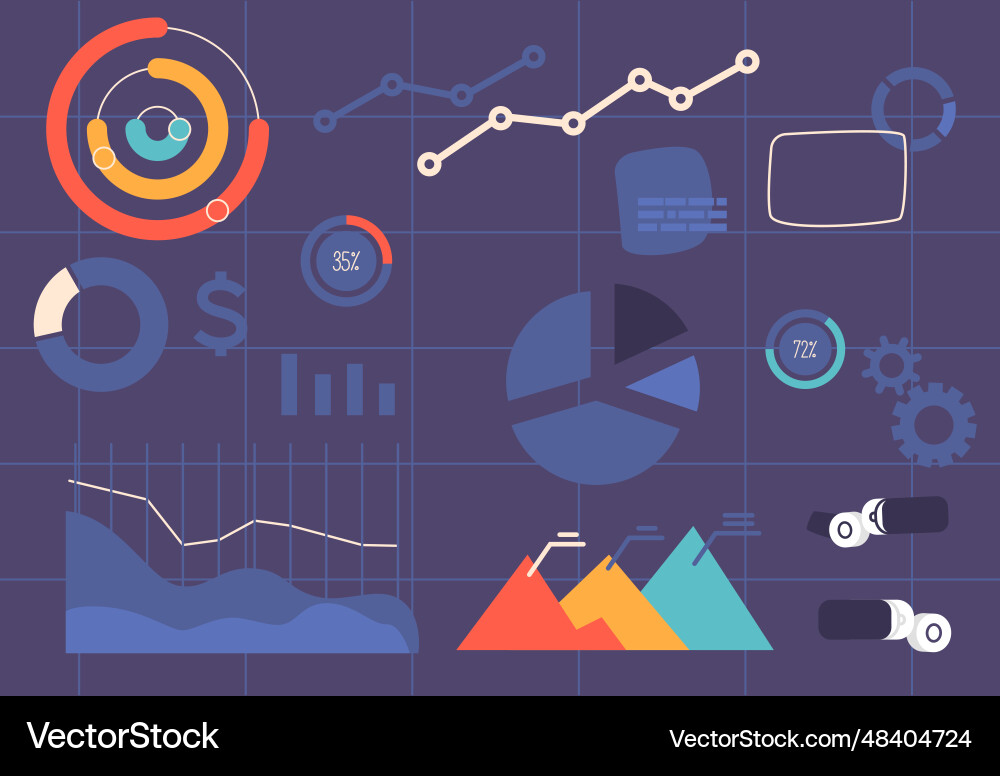 35%

$

72%

VectorStock

VectorStock.com/48404724