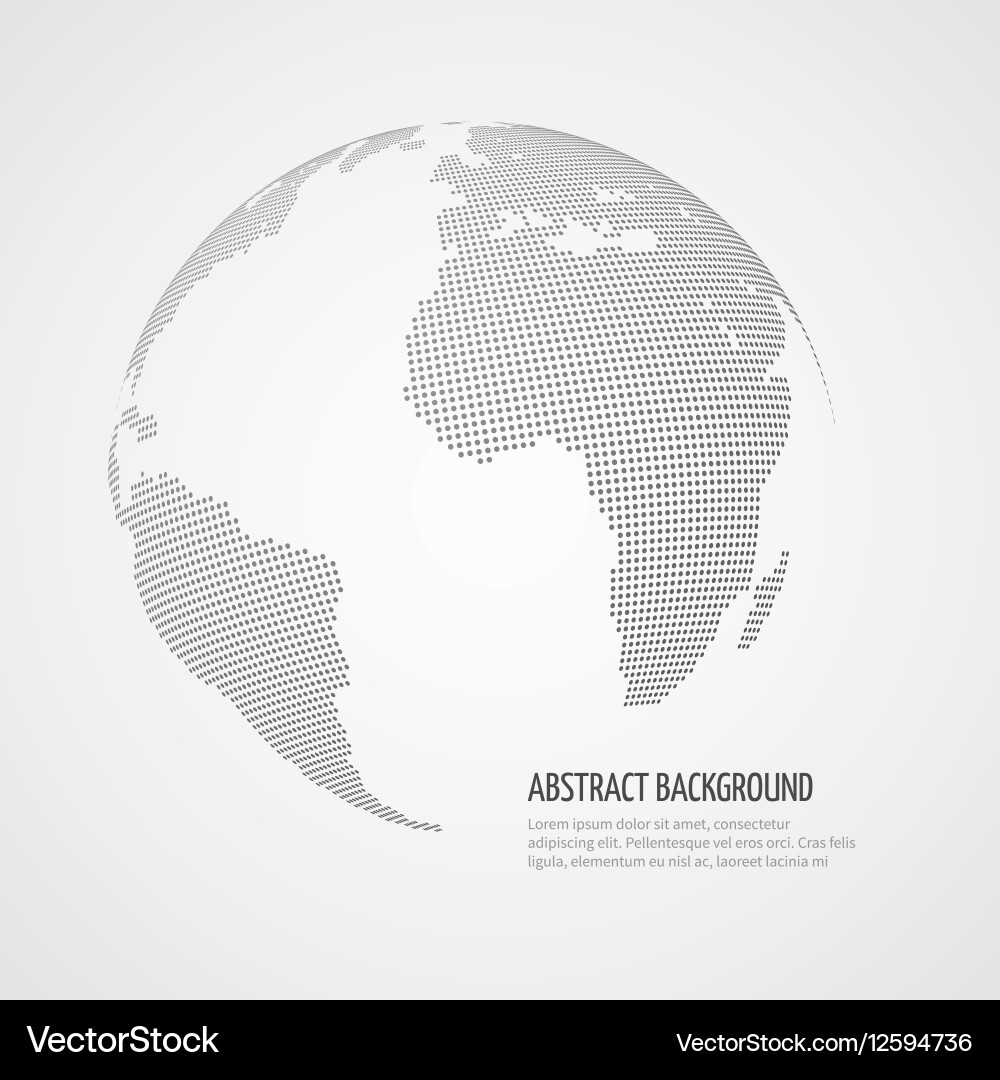 ABSTRACT BACKGROUND

Lorem ipsum dolor sit amet, consectetur adipiscing elit. Pellentesque vel eros orci. Cras felis ligula, elementum eu nisl ac, laoreet lacinia mi

VectorStock®

VectorStock.com/12594736