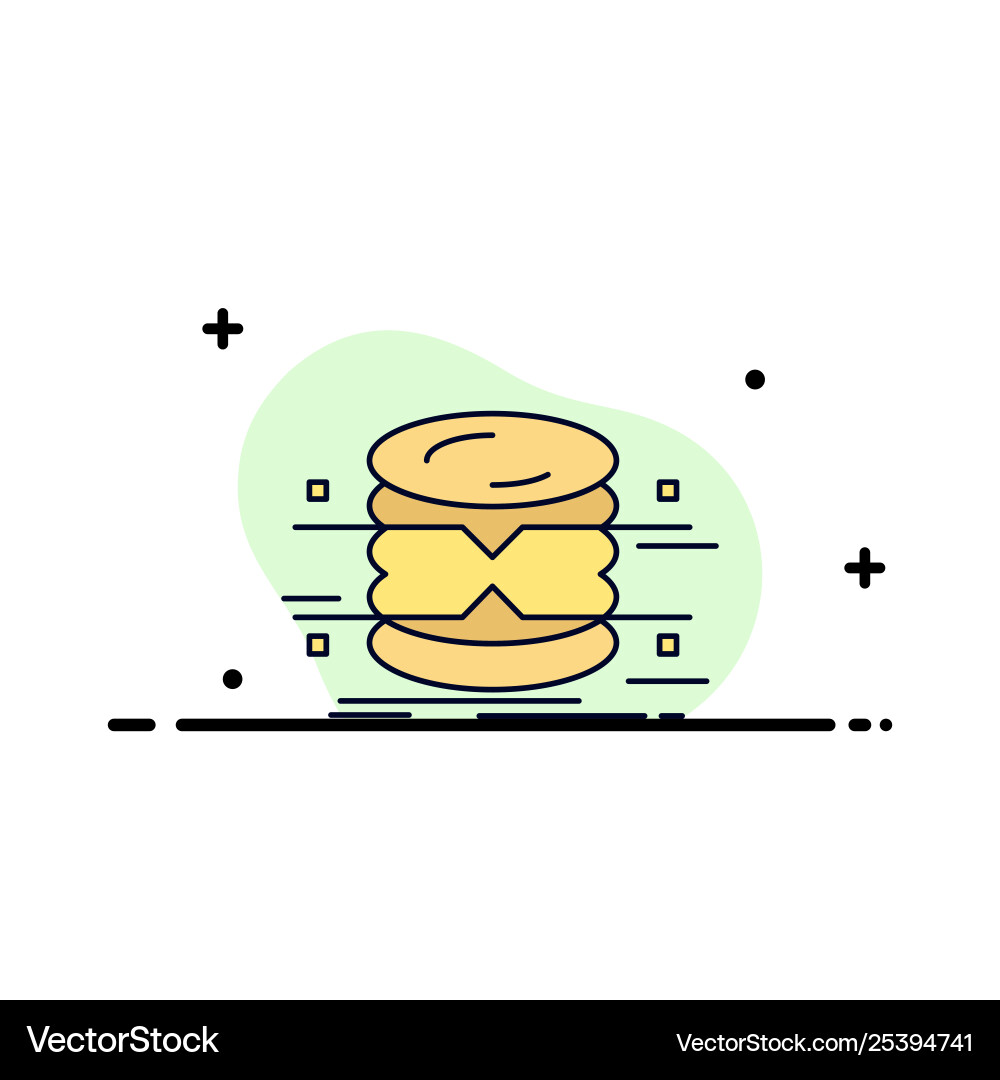 VectorStock
VectorStock.com/25394741