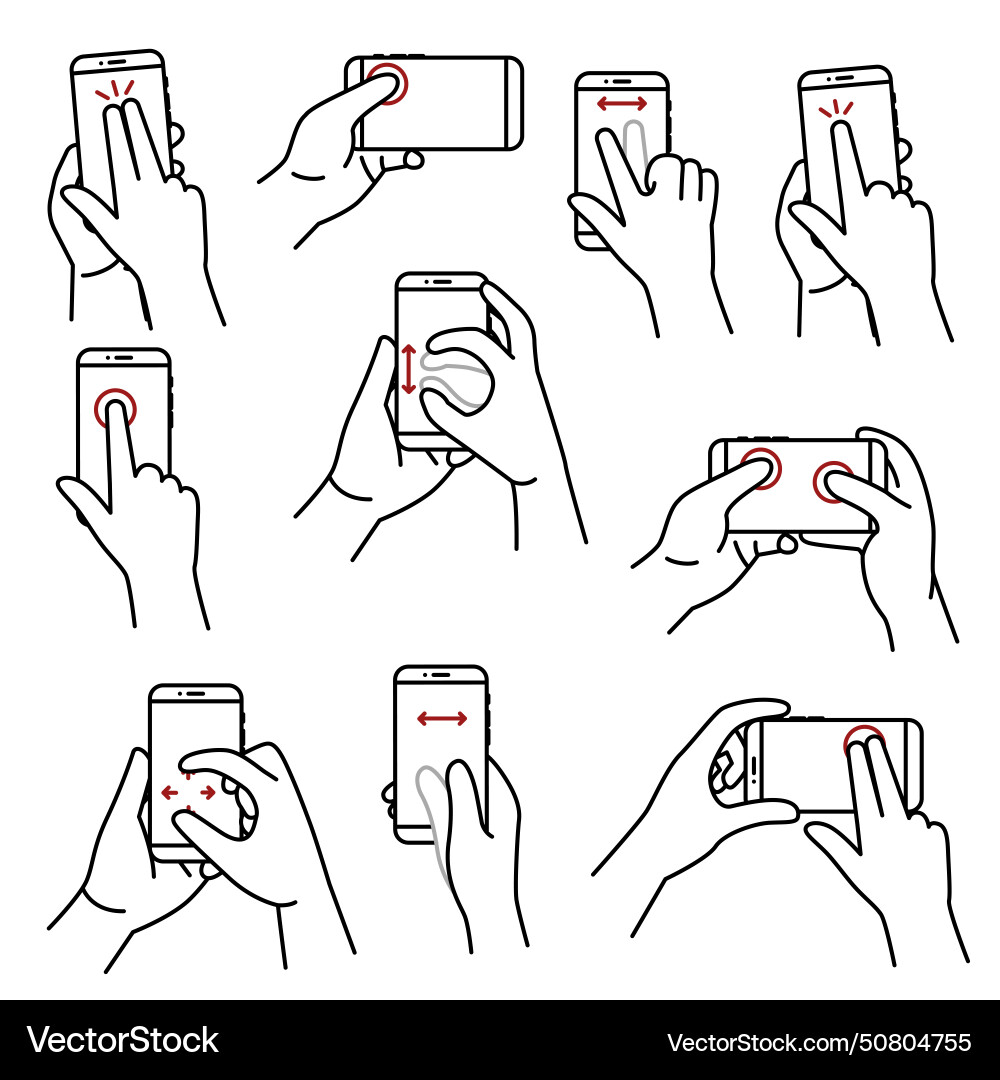 VectorStock®

VectorStock.com/50804755