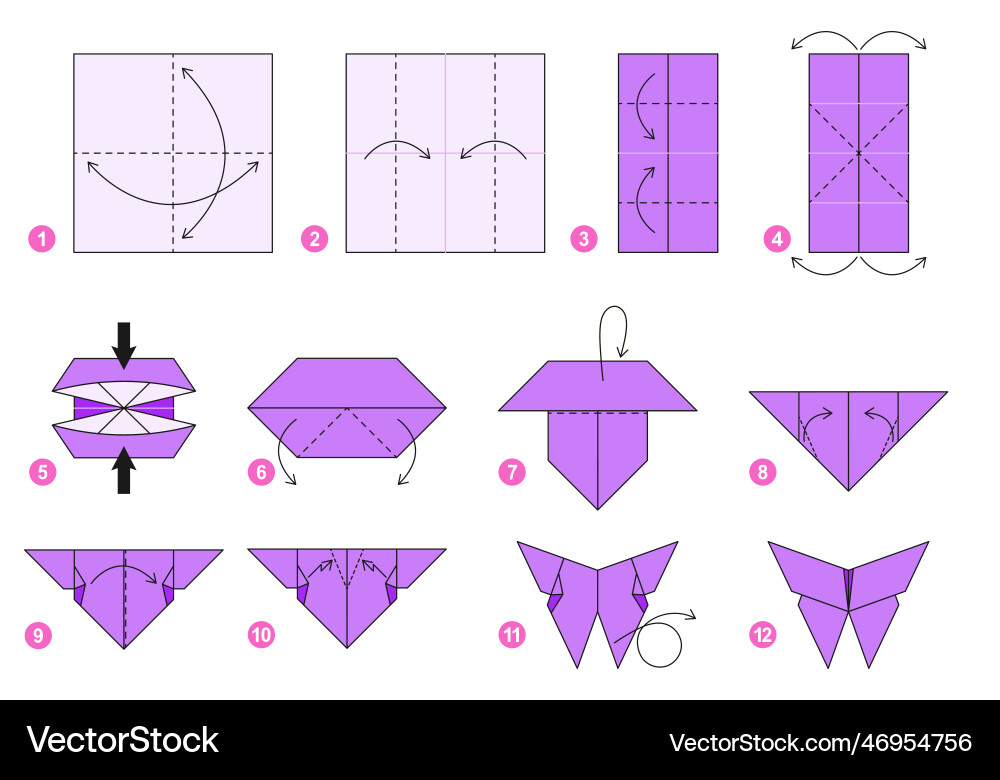 1
2
3
4
5
6
7
8
9
10
11
12

VectorStock®

VectorStock.com/46954756