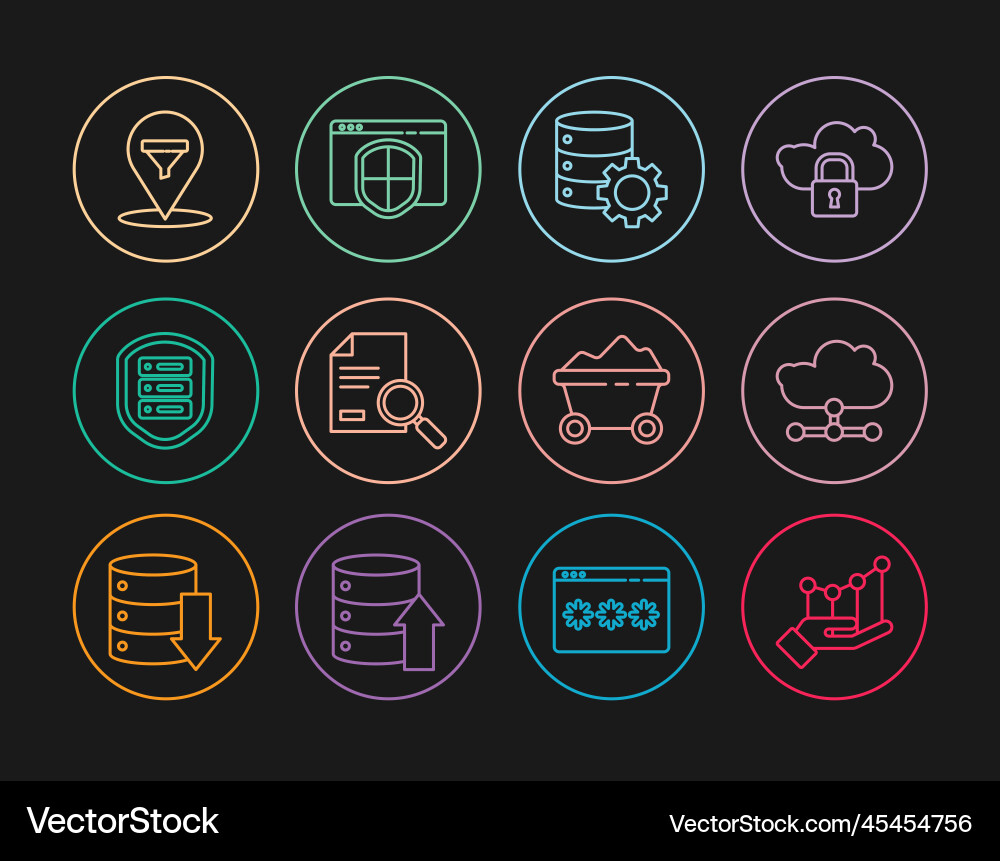 VectorStock
VectorStock.com/45454756