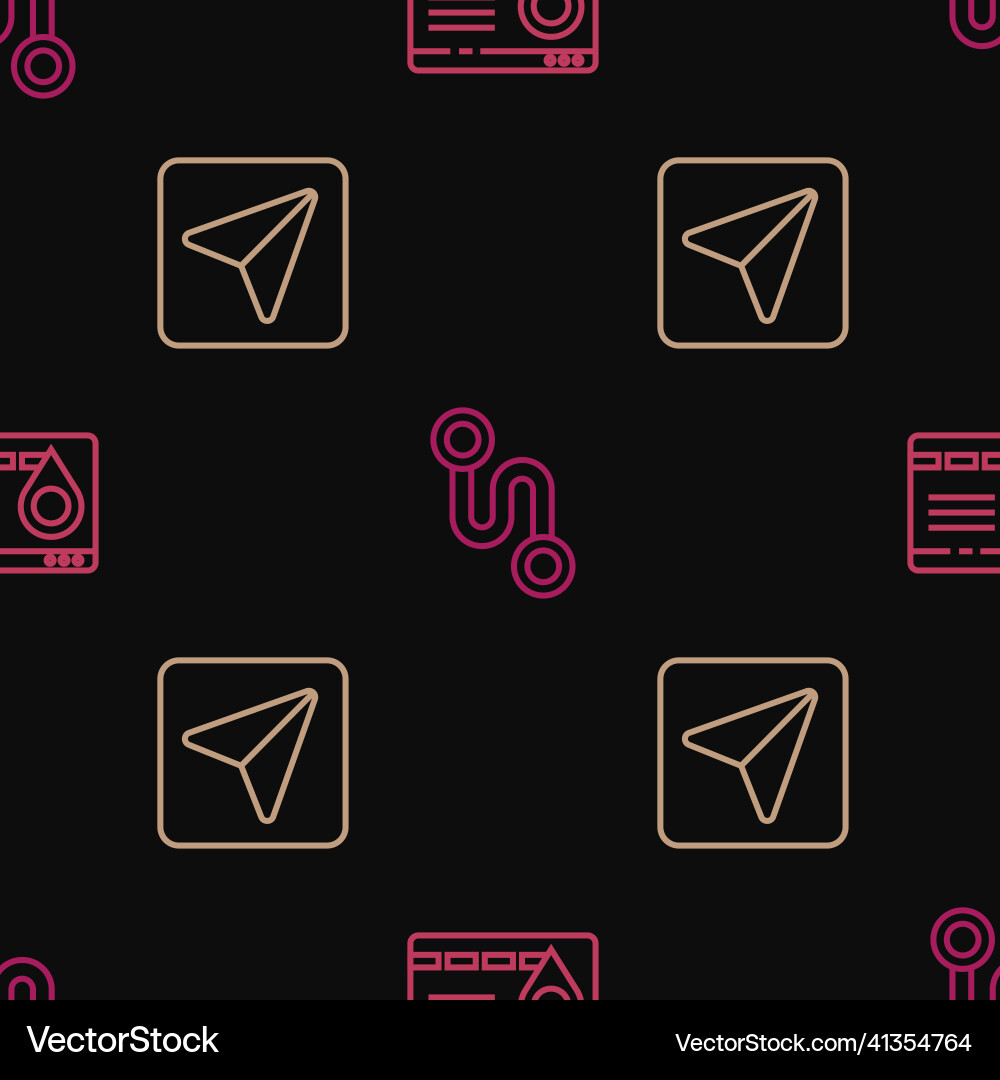 VectorStock
VectorStock.com/41354764