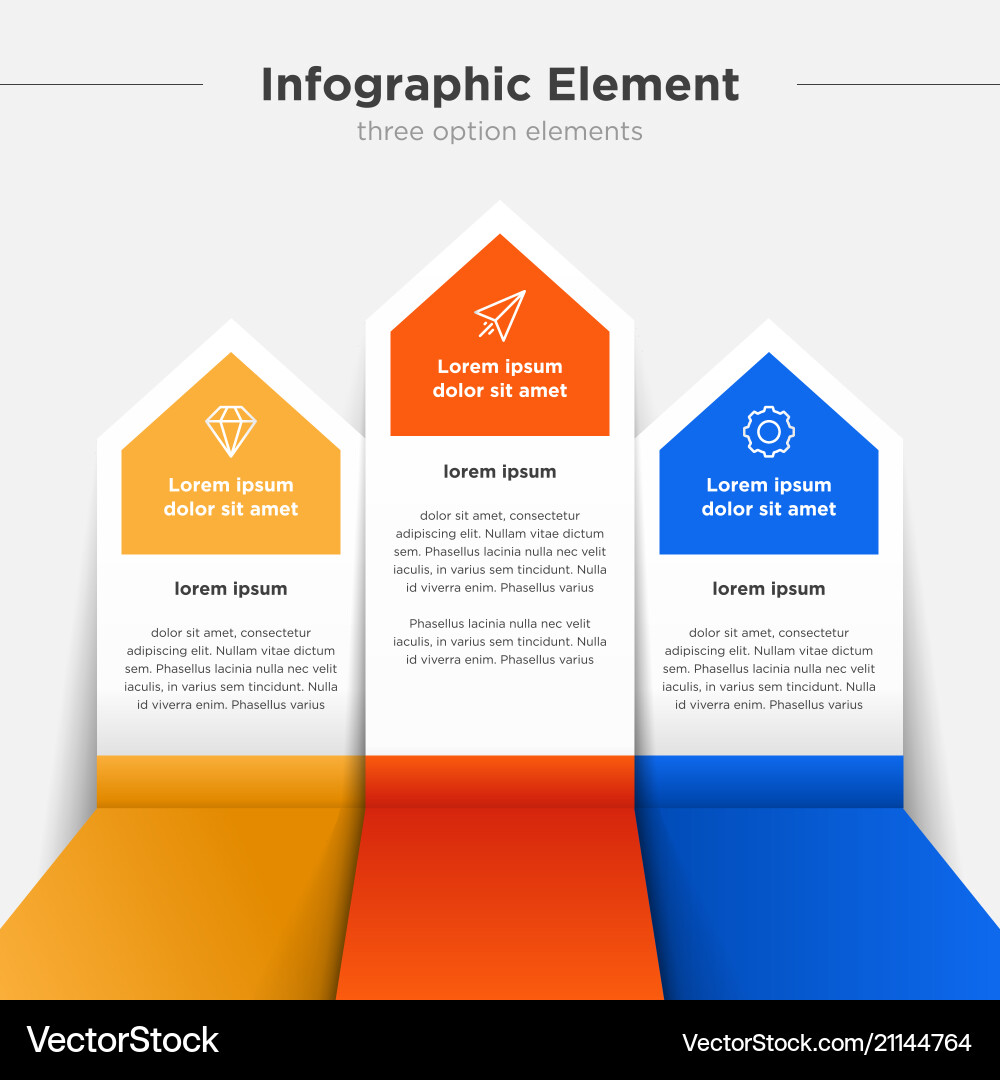 Infographic Element

three option elements

Lorem ipsum dolor sit amet

lorem ipsum

dolor sit amet, consectetur adipiscing elit. Nullam vitae dictum sem. Phasellus lacinia nulla nec velit iaculis, in varius sem tincidunt. Nulla id viverra enim. Phasellus varius

Lorem ipsum dolor sit amet

lorem ipsum

dolor sit amet, consectetur adipiscing elit. Nullam vitae dictum sem. Phasellus lacinia nulla nec velit iaculis, in varius sem tincidunt. Nulla id viverra enim. Phasellus varius

Phasellus lacinia nulla nec velit iaculis, in varius sem tincidunt. Nulla id viverra enim. Phasellus varius

Lorem ipsum dolor sit amet

lorem ipsum

dolor sit amet, consectetur adipiscing elit. Nullam vitae dictum sem. Phasellus lacinia nulla nec velit iaculis, in varius sem tincidunt. Nulla id viverra enim. Phasellus varius

VectorStock

VectorStock.com/21144764