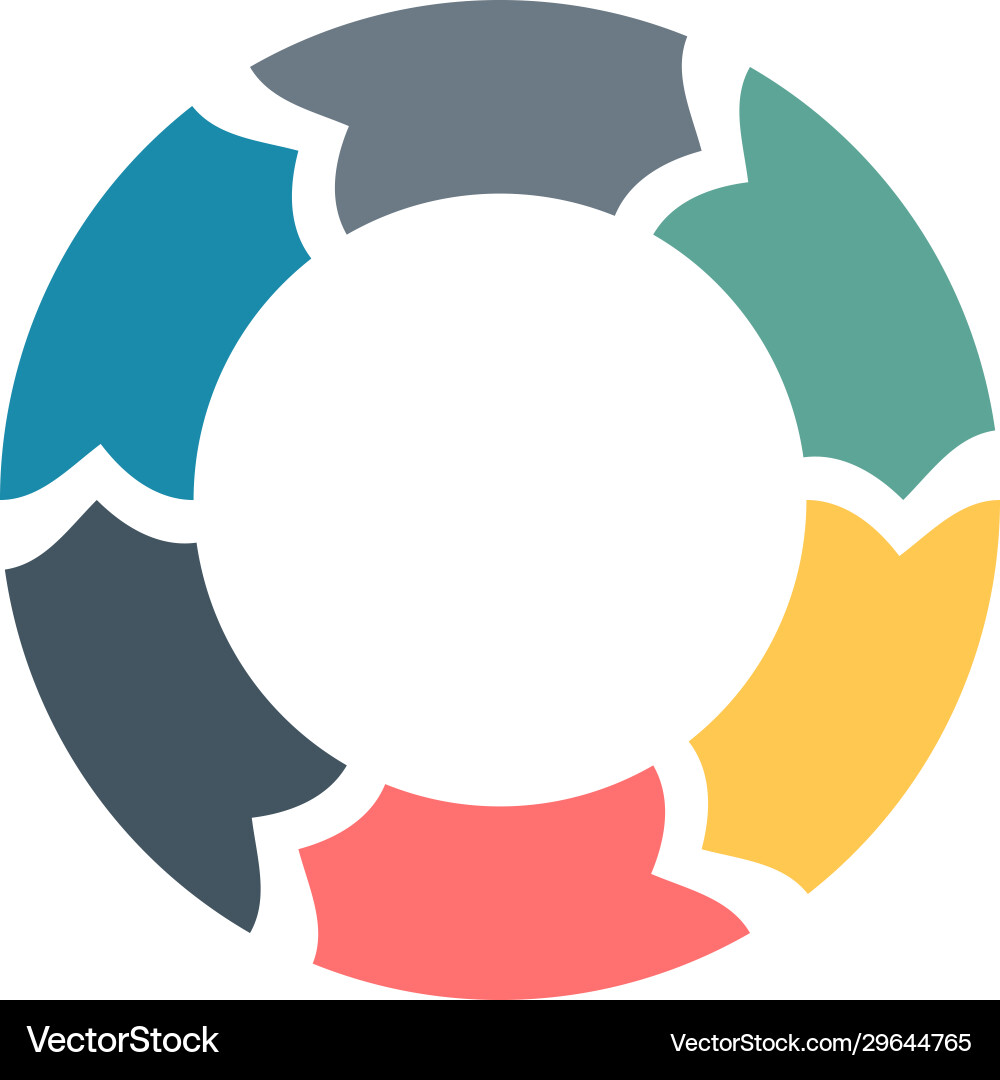 VectorStock

VectorStock.com/29644765