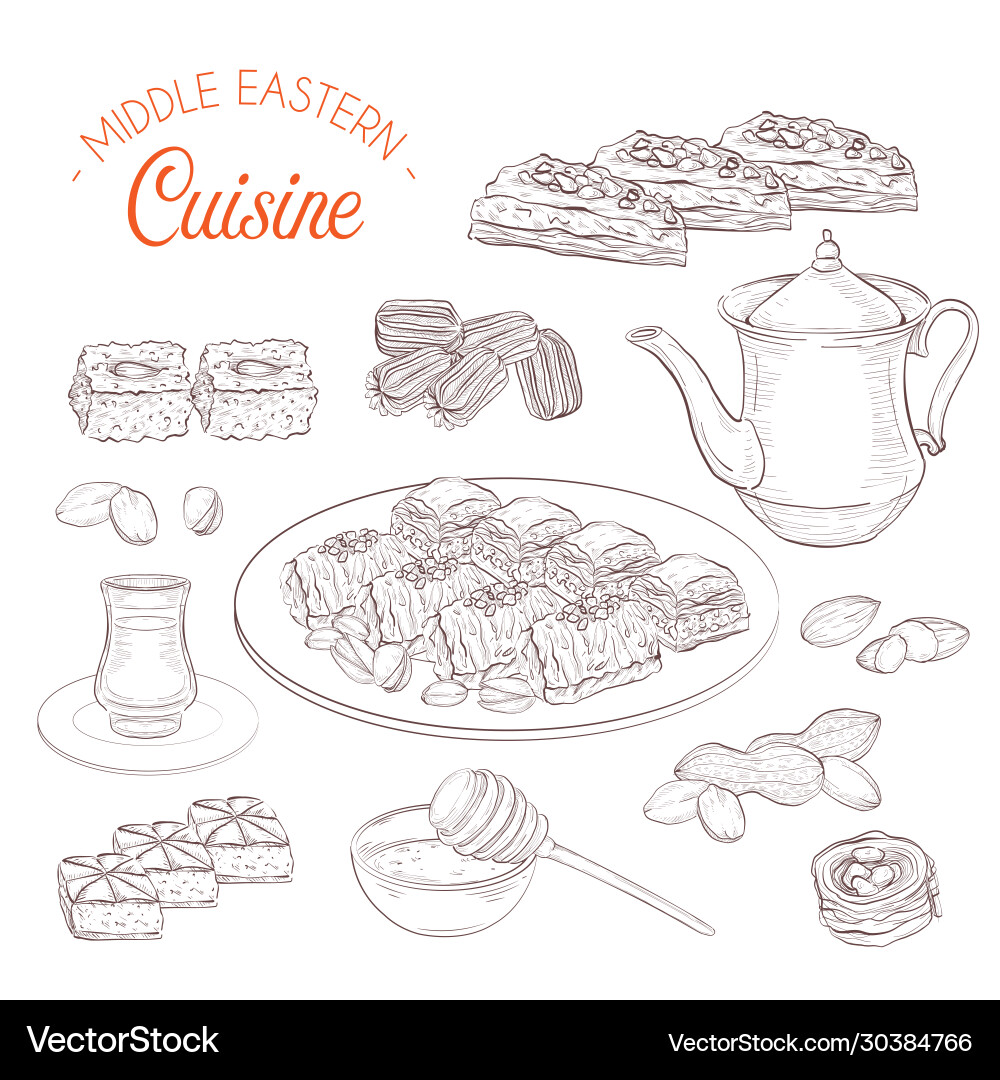 - MIDDLE EASTERN -
Cuisine

VectorStock®

VectorStock.com/30384766