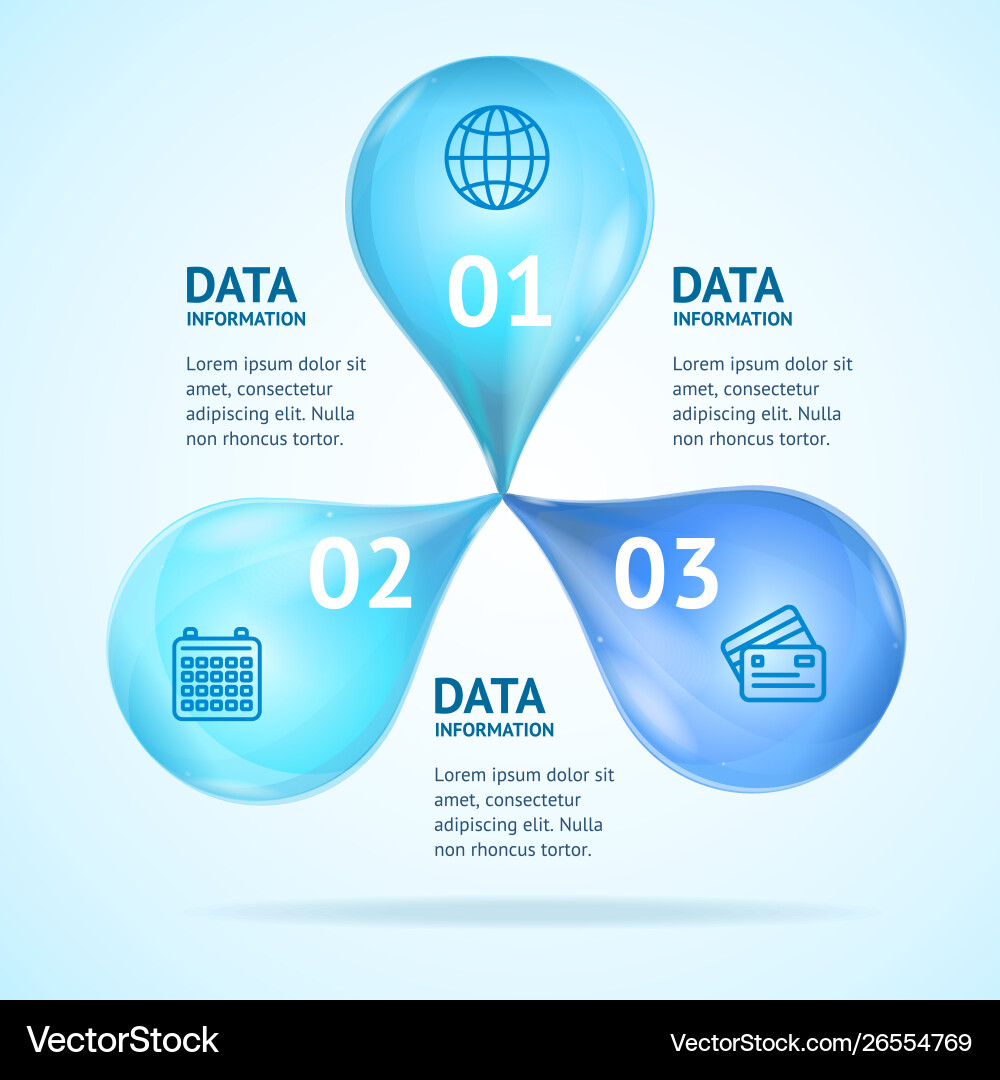 DATA
INFORMATION

Lorem ipsum dolor sit amet, consectetur adipiscing elit. Nulla non rhoncus tortor.

01

DATA
INFORMATION

Lorem ipsum dolor sit amet, consectetur adipiscing elit. Nulla non rhoncus tortor.

02

03

DATA
INFORMATION

Lorem ipsum dolor sit amet, consectetur adipiscing elit. Nulla non rhoncus tortor.

VectorStock

VectorStock.com/26554769