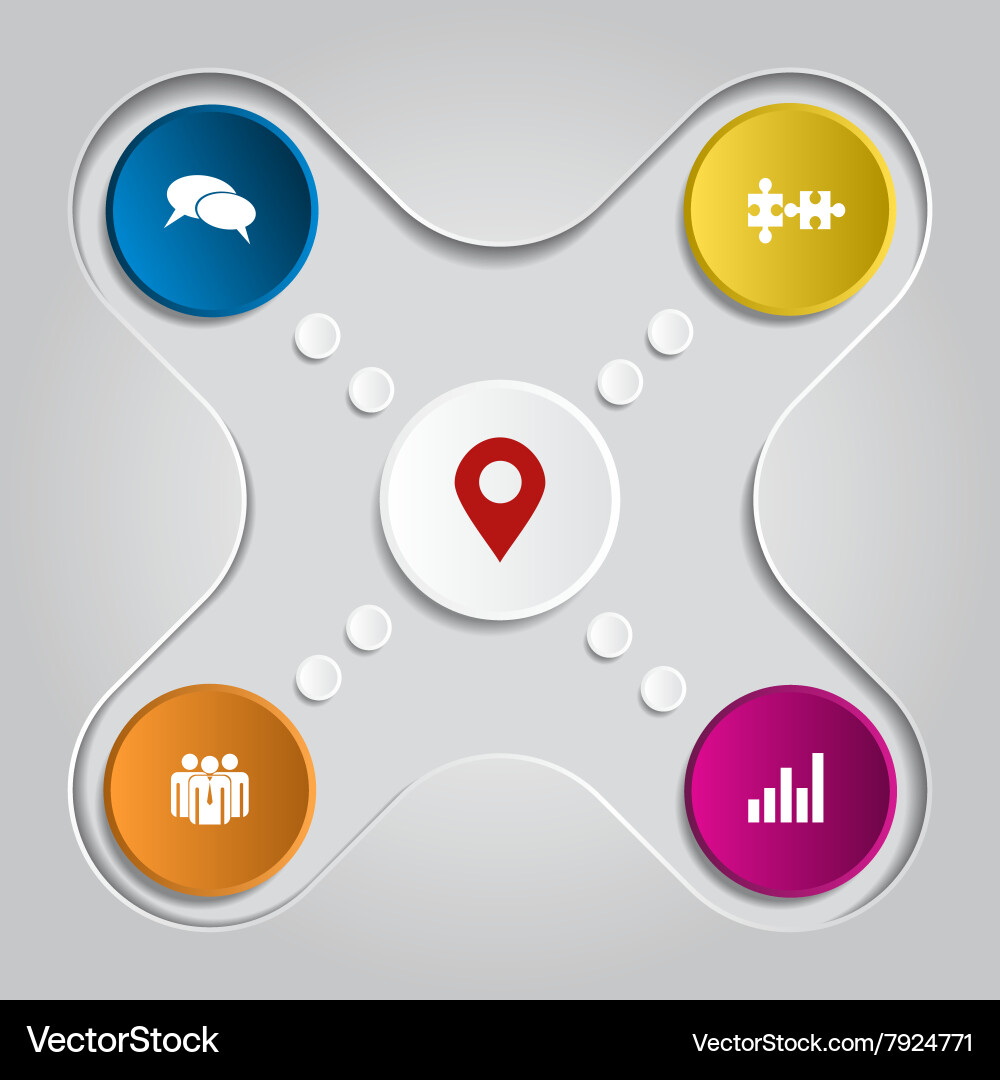 VectorStock

VectorStock.com/7924771