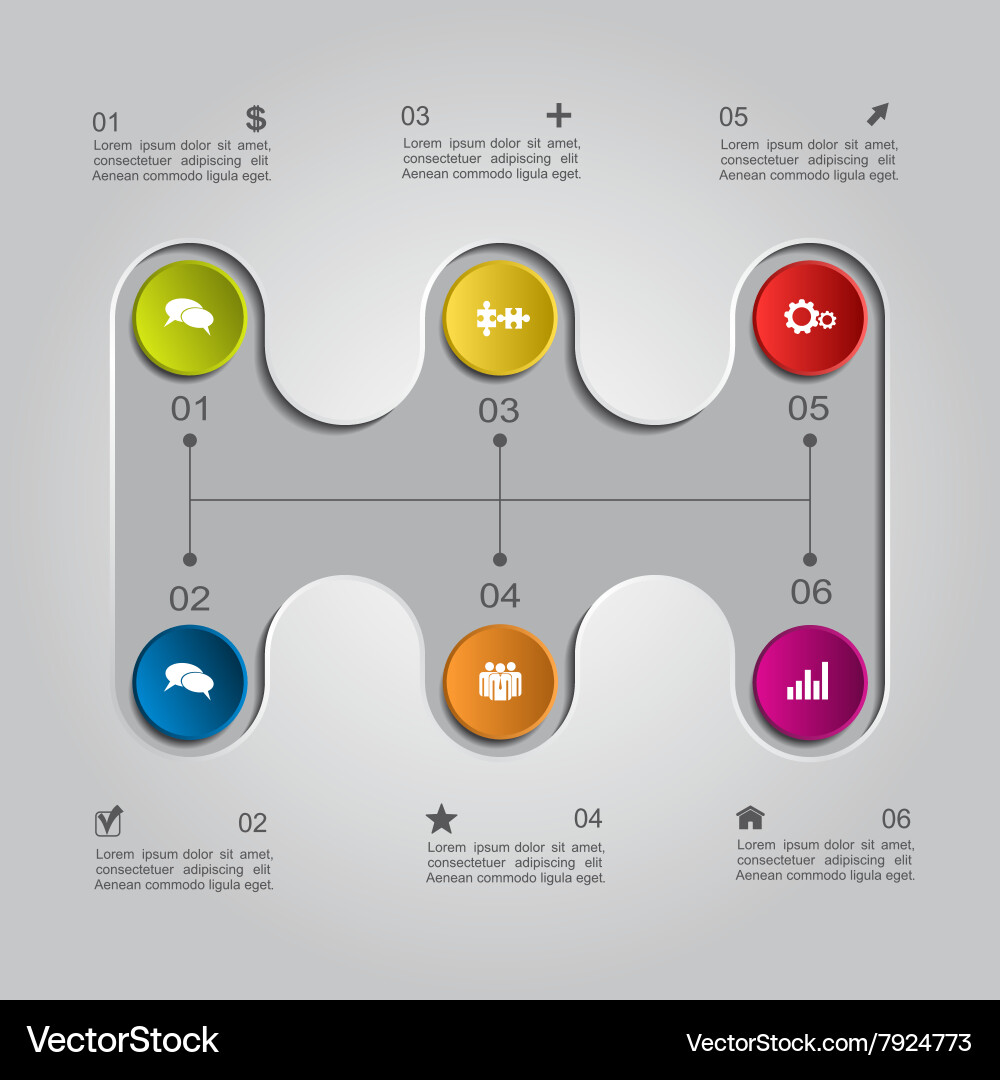 01 $
Lorem ipsum dolor sit amet, consectetuer adipiscing elit Aenean commodo ligula eget.

03 +
Lorem ipsum dolor sit amet, consectetuer adipiscing elit Aenean commodo ligula eget.

05
Lorem ipsum dolor sit amet, consectetuer adipiscing elit Aenean commodo ligula eget.

01

03

05

02

04

06

02
Lorem ipsum dolor sit amet, consectetuer adipiscing elit Aenean commodo ligula eget.

04
Lorem ipsum dolor sit amet, consectetuer adipiscing elit Aenean commodo ligula eget.

06
Lorem ipsum dolor sit amet, consectetuer adipiscing elit Aenean commodo ligula eget.

VectorStock

VectorStock.com/7924773