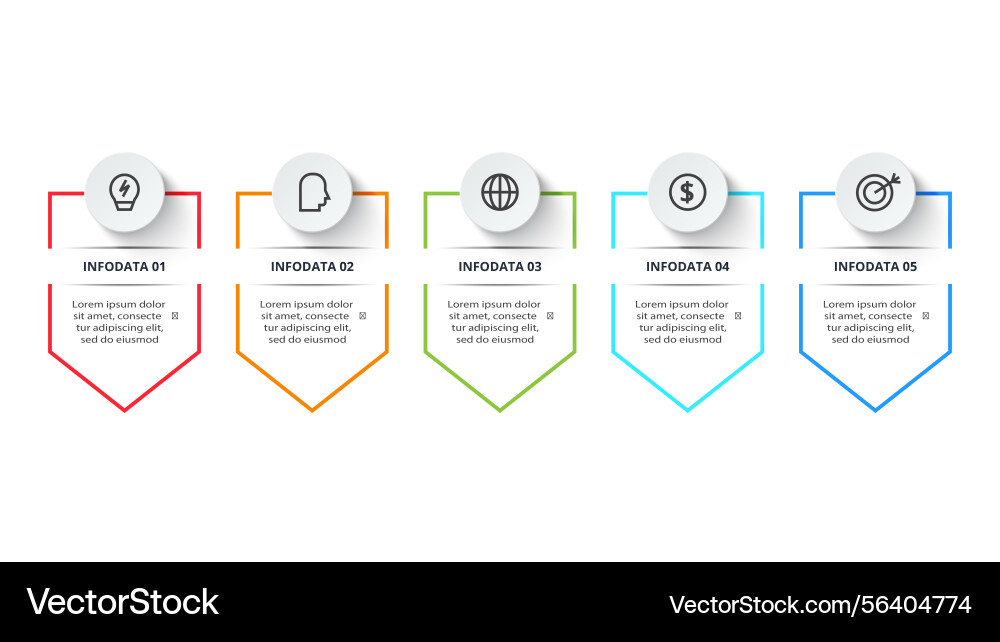 INFODATA 01

Lorem ipsum dolor sit amet, consecte tur adipiscing elit, sed do eiusmod

INFODATA 02

Lorem ipsum dolor sit amet, consecte tur adipiscing elit, sed do eiusmod

INFODATA 03

Lorem ipsum dolor sit amet, consecte tur adipiscing elit, sed do eiusmod

INFODATA 04

Lorem ipsum dolor sit amet, consecte tur adipiscing elit, sed do eiusmod

INFODATA 05

Lorem ipsum dolor sit amet, consecte tur adipiscing elit, sed do eiusmod

VectorStock

VectorStock.com/56404774