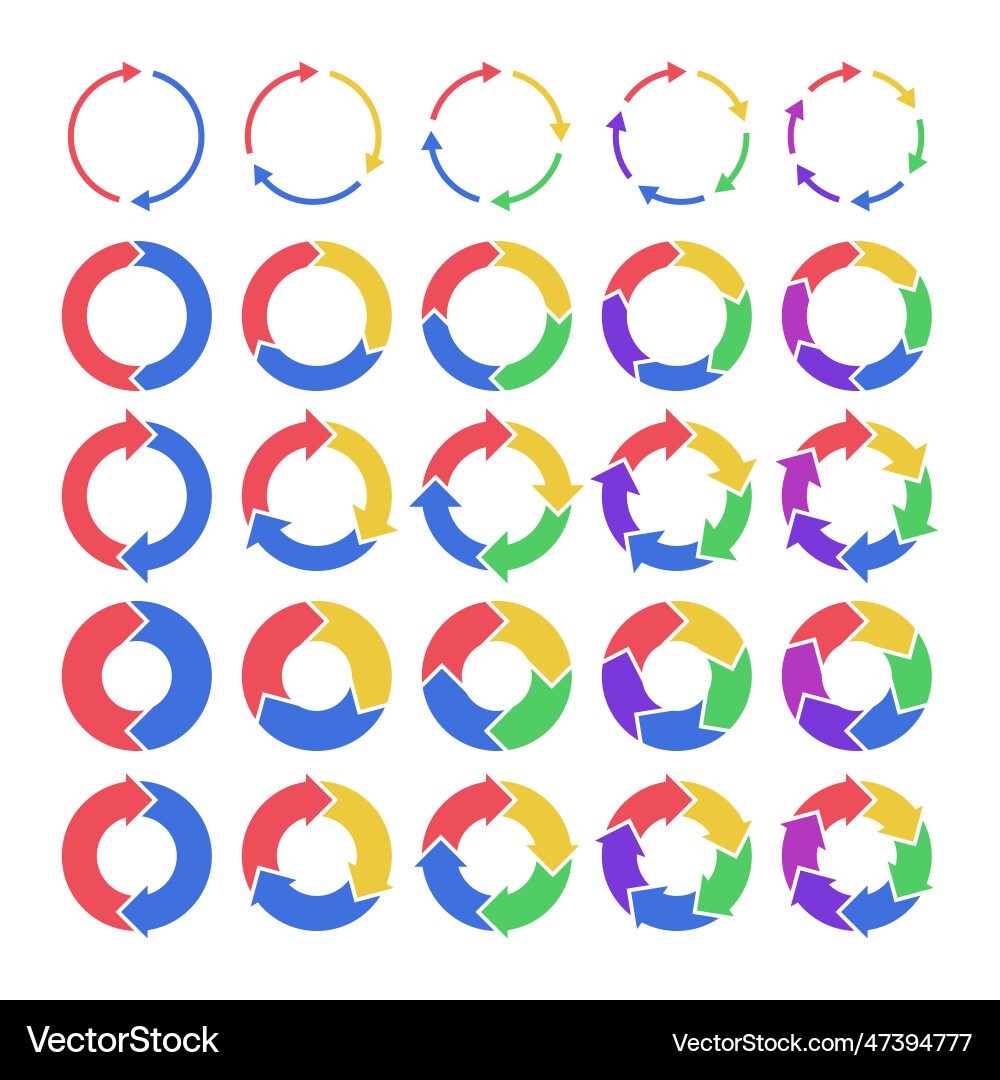 VectorStock

VectorStock.com/47394777