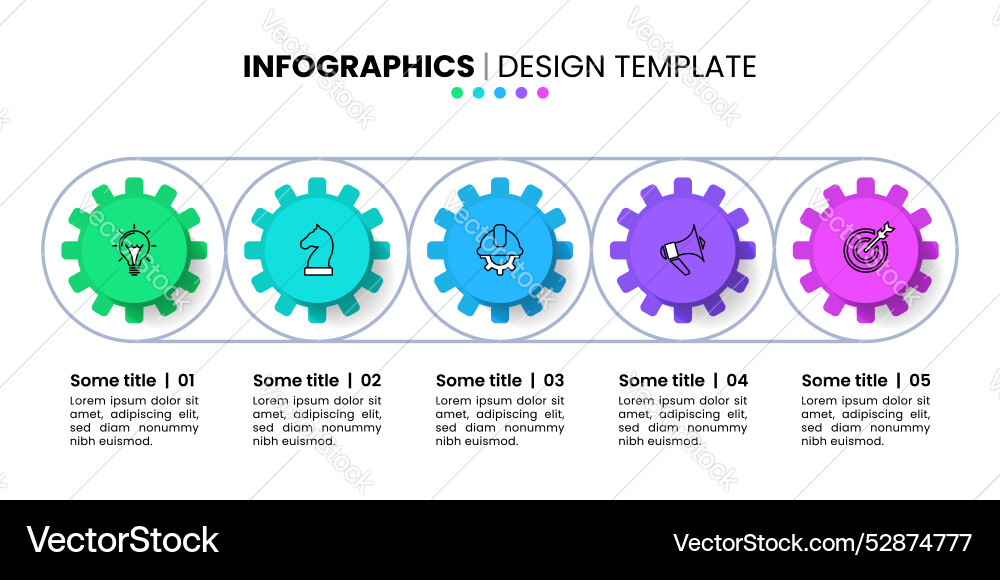 INFOGRAPHICS | DESIGN TEMPLATE

Some title | 01
Lorem ipsum dolor sit amet, adipiscing elit, sed diam nonummy nibh euismod.

Some title | 02
Lorem ipsum dolor sit amet, adipiscing elit, sed diam nonummy nibh euismod.

Some title | 03
Lorem ipsum dolor sit amet, adipiscing elit, sed diam nonummy nibh euismod.

Some title | 04
Lorem ipsum dolor sit amet, adipiscing elit, sed diam nonummy nibh euismod.

Some title | 05
Lorem ipsum dolor sit amet, adipiscing elit, sed diam nonummy nibh euismod.

VectorStock

VectorStock.com/52874777