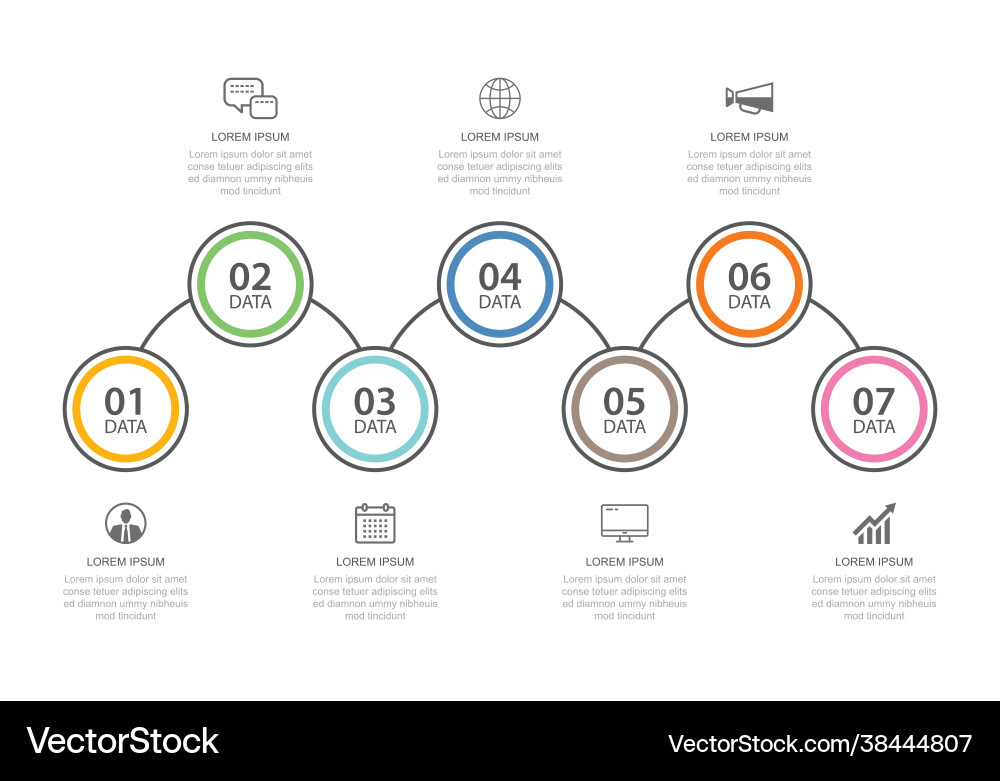 LOREM IPSUM
Lorem ipsum dolor sit amet conse tetuer adipiscing elits ed diamnon ummy nibheuis mod tincidunt

LOREM IPSUM
Lorem ipsum dolor sit amet conse tetuer adipiscing elits ed diamnon ummy nibheuis mod tincidunt

LOREM IPSUM
Lorem ipsum dolor sit amet conse tetuer adipiscing elits ed diamnon ummy nibheuis mod tincidunt

02
DATA

04
DATA

06
DATA

01
DATA

03
DATA

05
DATA

07
DATA

LOREM IPSUM
Lorem ipsum dolor sit amet conse tetuer adipiscing elits ed diamnon ummy nibheuis mod tincidunt

LOREM IPSUM
Lorem ipsum dolor sit amet conse tetuer adipiscing elits ed diamnon ummy nibheuis mod tincidunt

LOREM IPSUM
Lorem ipsum dolor sit amet conse tetuer adipiscing elits ed diamnon ummy nibheuis mod tincidunt

LOREM IPSUM
Lorem ipsum dolor sit amet conse tetuer adipiscing elits ed diamnon ummy nibheuis mod tincidunt

VectorStock
VectorStock.com/38444807