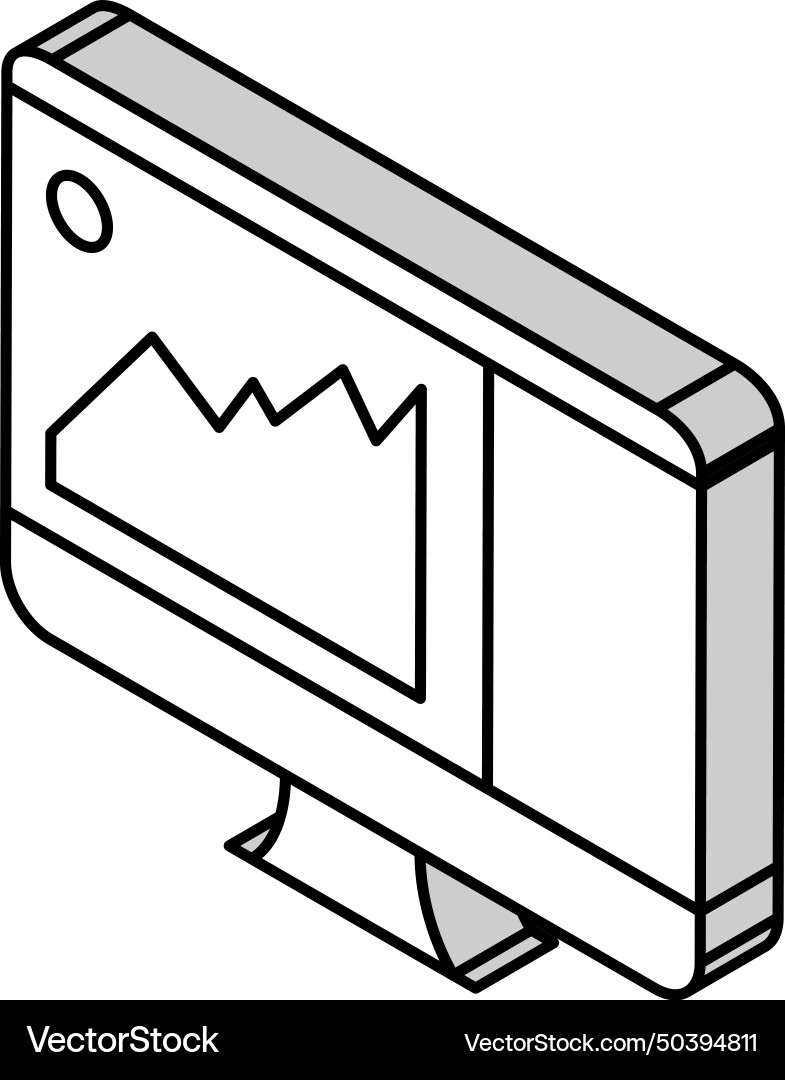 VectorStock

VectorStock.com/50394811