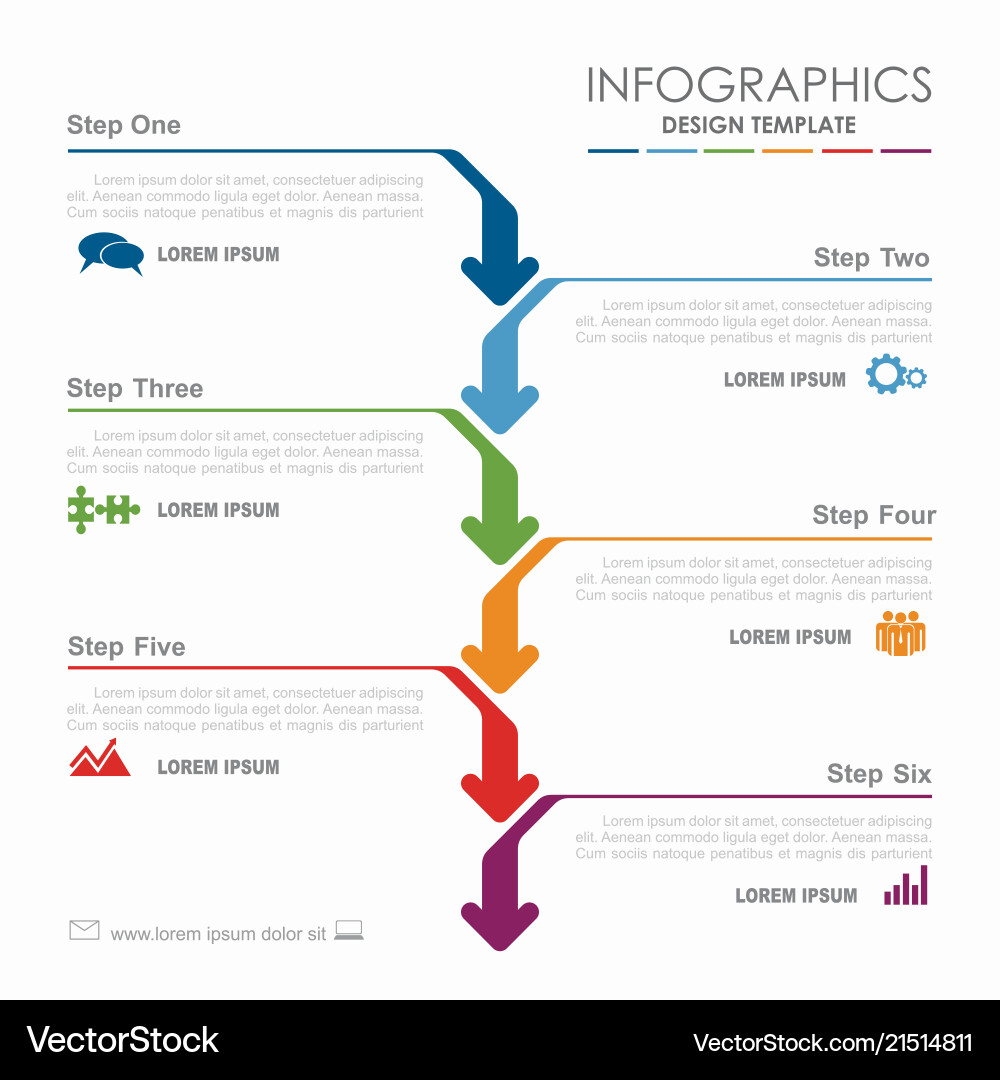 INFOGRAPHICS
DESIGN TEMPLATE

Step One

Lorem ipsum dolor sit amet, consectetuer adipiscing elit. Aenean commodo ligula eget dolor. Aenean massa. Cum sociis natoque penatibus et magnis dis parturient

LOREM IPSUM

Step Two

Lorem ipsum dolor sit amet, consectetuer adipiscing elit. Aenean commodo ligula eget dolor. Aenean massa. Cum sociis natoque penatibus et magnis dis parturient

LOREM IPSUM

Step Three

Lorem ipsum dolor sit amet, consectetuer adipiscing elit. Aenean commodo ligula eget dolor. Aenean massa. Cum sociis natoque penatibus et magnis dis parturient

LOREM IPSUM

Step Four

Lorem ipsum dolor sit amet, consectetuer adipiscing elit. Aenean commodo ligula eget dolor. Aenean massa. Cum sociis natoque penatibus et magnis dis parturient

LOREM IPSUM

Step Five

Lorem ipsum dolor sit amet, consectetuer adipiscing elit. Aenean commodo ligula eget dolor. Aenean massa. Cum sociis natoque penatibus et magnis dis parturient

LOREM IPSUM

Step Six

Lorem ipsum dolor sit amet, consectetuer adipiscing elit. Aenean commodo ligula eget dolor. Aenean massa. Cum sociis natoque penatibus et magnis dis parturient

LOREM IPSUM

www.lorem ipsum dolor sit

VectorStock
VectorStock.com/21514811