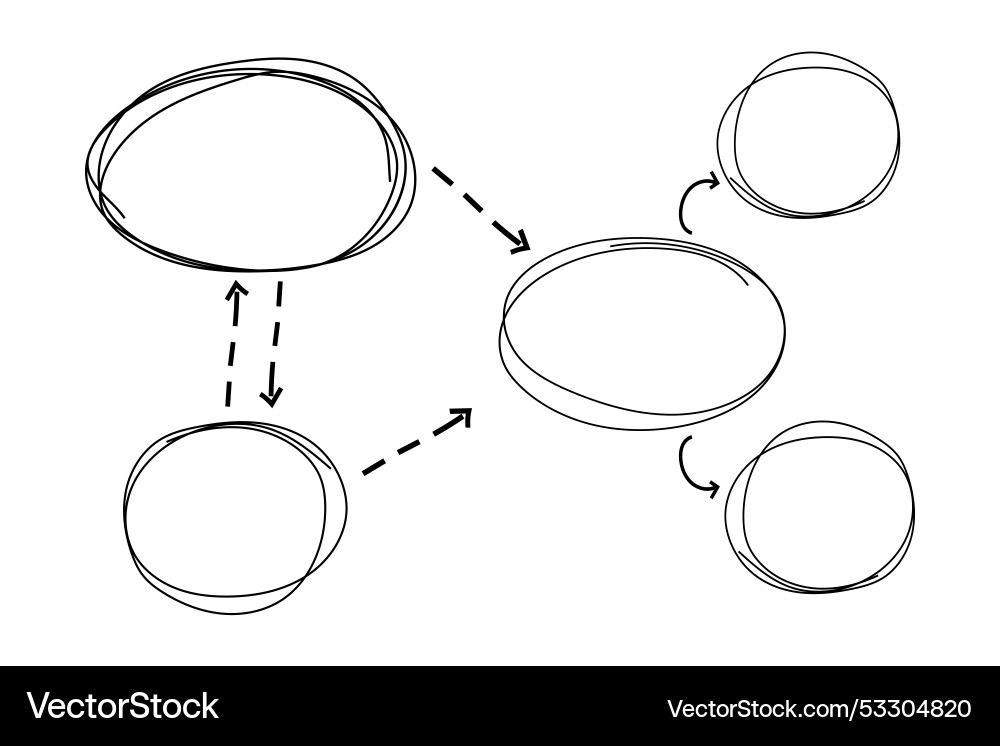 VectorStock

VectorStock.com/53304820