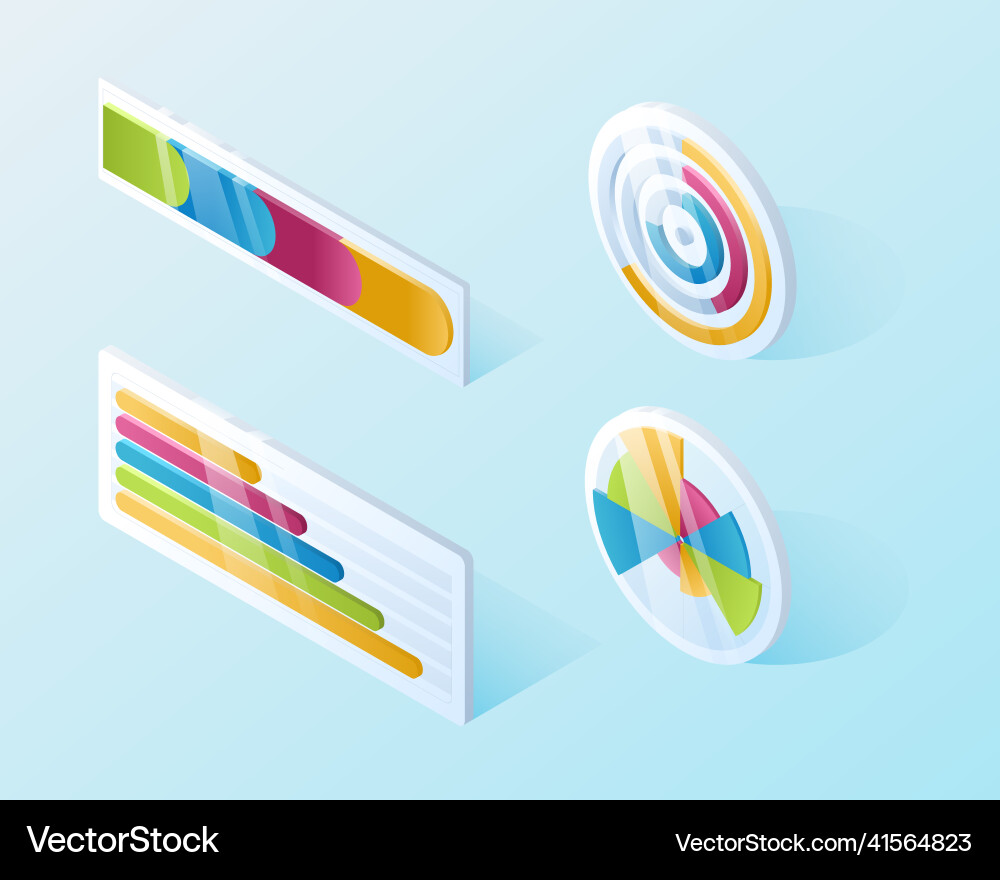 VectorStock

VectorStock.com/41564823