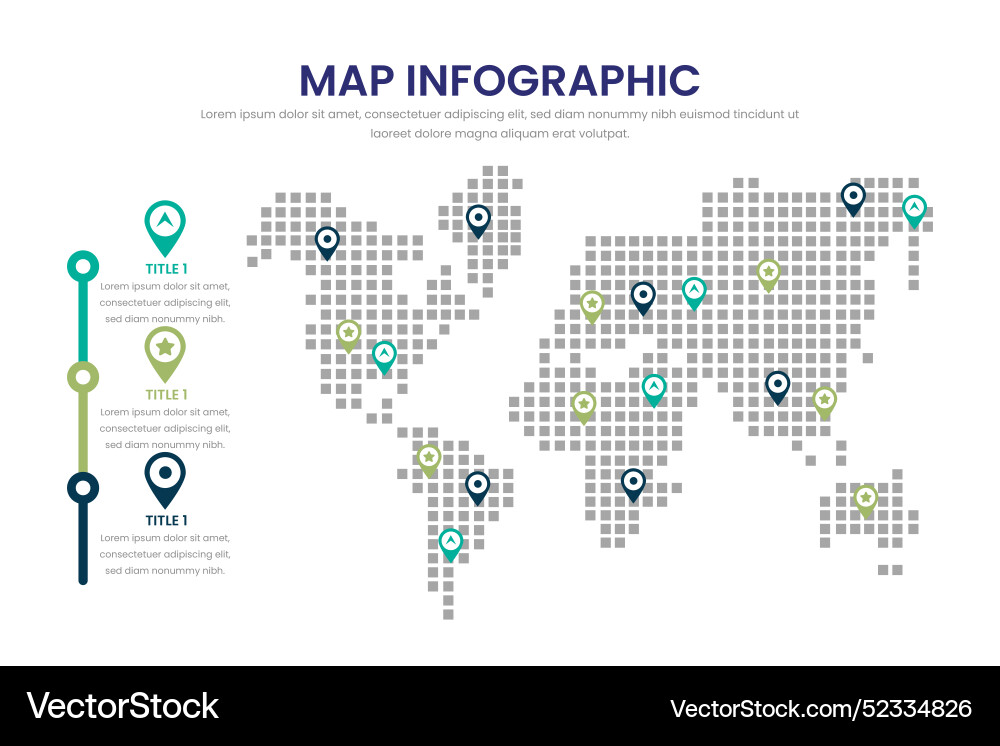 MAP INFOGRAPHIC

Lorem ipsum dolor sit amet, consectetuer adipiscing elit, sed diam nonummy nibh euismod tincidunt ut laoreet dolore magna aliquam erat volutpat.

TITLE 1
Lorem ipsum dolor sit amet, consectetuer adipiscing elit, sed diam nonummy nibh.

TITLE 1
Lorem ipsum dolor sit amet, consectetuer adipiscing elit, sed diam nonummy nibh.

TITLE 1
Lorem ipsum dolor sit amet, consectetuer adipiscing elit, sed diam nonummy nibh.

VectorStock

VectorStock.com/52334826