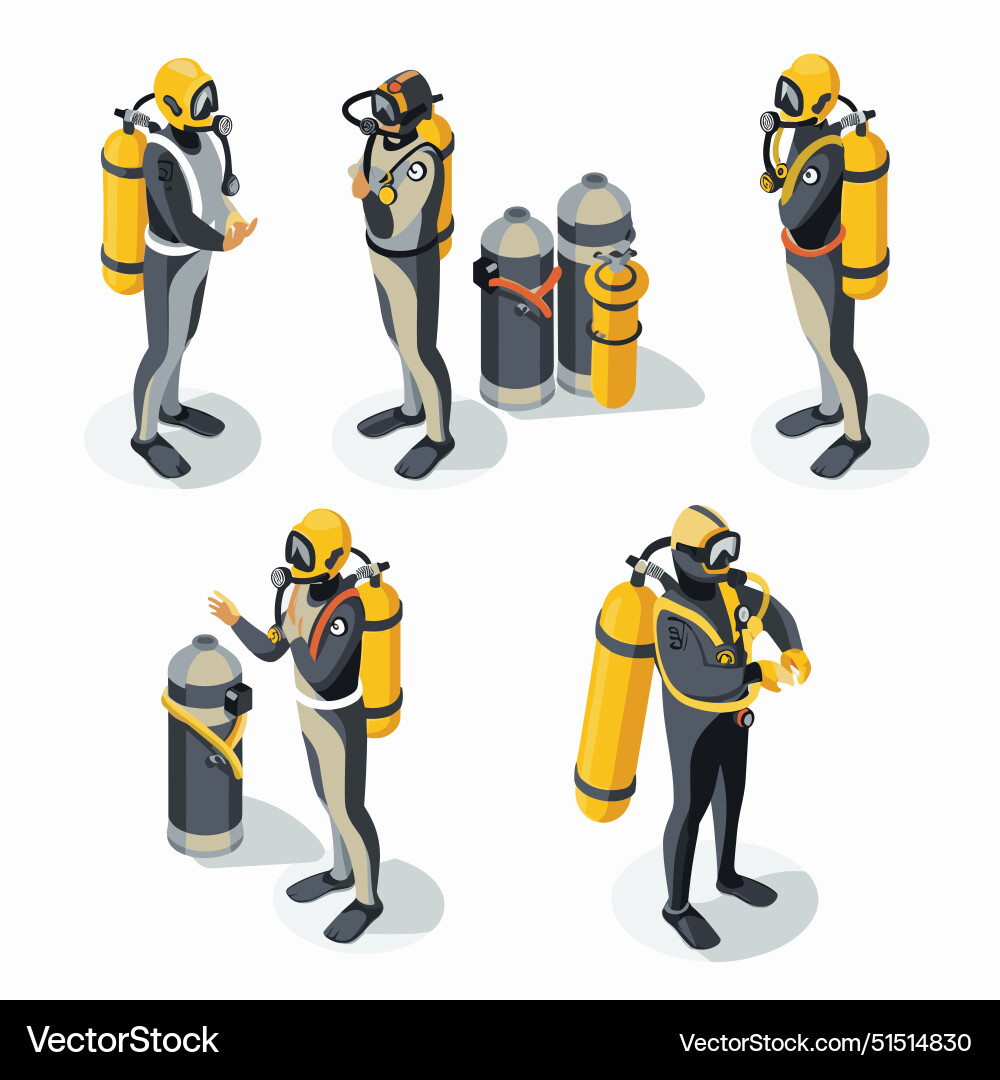 VectorStock®

VectorStock.com/51514830