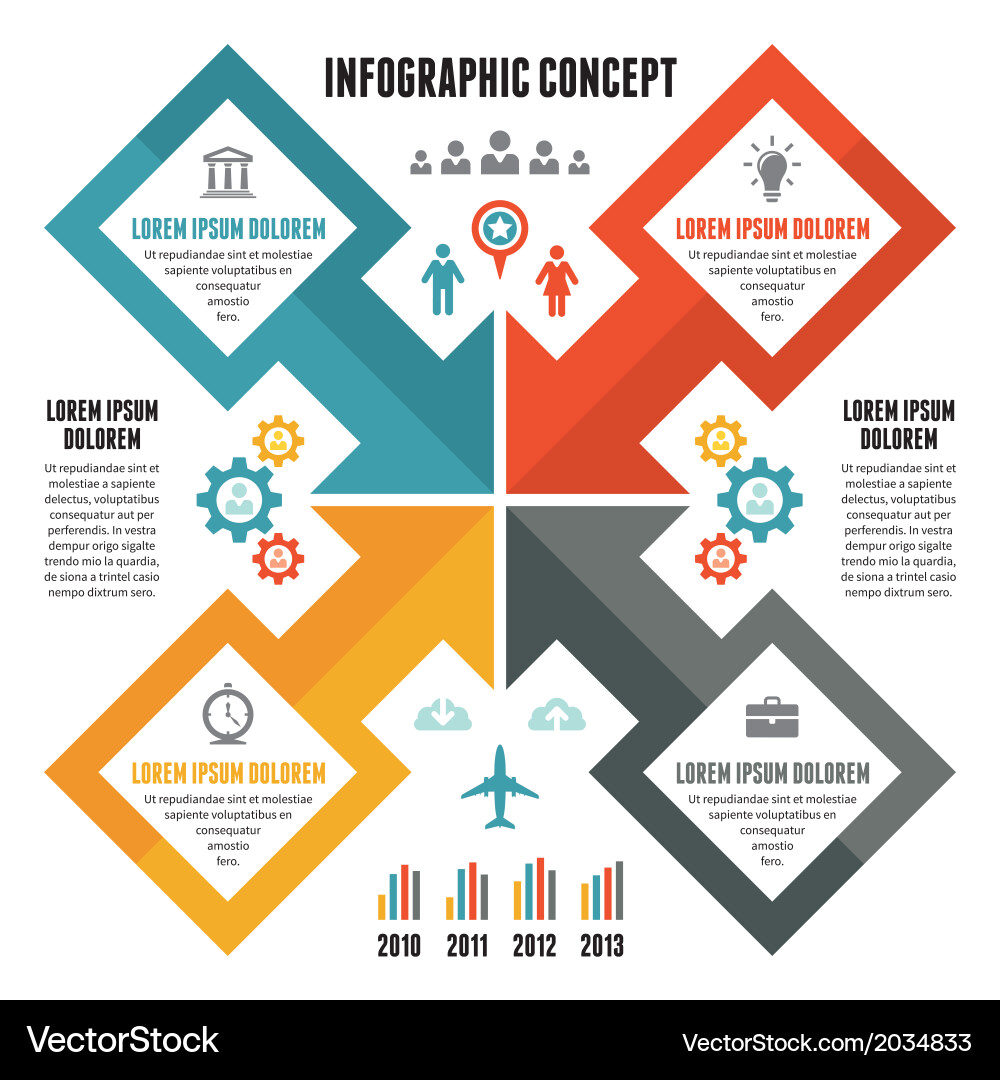 INFOGRAPHIC CONCEPT

LOREM IPSUM DOLOREM
Ut repudiandae sint et molestiae sapiente voluptatibus en consequatur amostio fero.

LOREM IPSUM DOLOREM
Ut repudiandae sint et molestiae sapiente voluptatibus en consequatur amostio fero.

LOREM IPSUM DOLOREM
Ut repudiandae sint et molestiae a sapiente delectus, voluptatibus consequatur aut per perferendis. In vestra dempur origo sigalte trendo mio la quardia, de siona a trintel casio nempo dixtrum sero.

LOREM IPSUM DOLOREM
Ut repudiandae sint et molestiae a sapiente delectus, voluptatibus consequatur aut per perferendis. In vestra dempur origo sigalte trendo mio la quardia, de siona a trintel casio nempo dixtrum sero.

LOREM IPSUM DOLOREM
Ut repudiandae sint et molestiae sapiente voluptatibus en consequatur amostio fero.

LOREM IPSUM DOLOREM
Ut repudiandae sint et molestiae sapiente voluptatibus en consequatur amostio fero.

2010 2011 2012 2013

VectorStock VectorStock.com/2034833