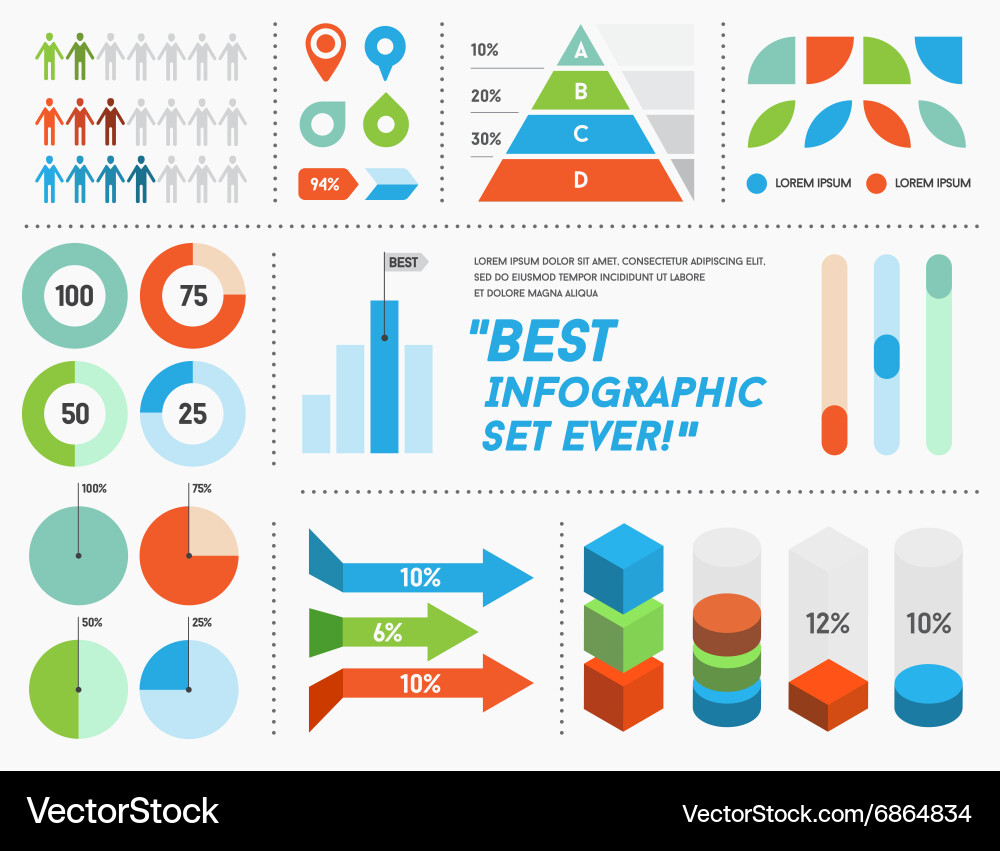 94%

10%
20%
30%
A
B
C
D

LOREM IPSUM
LOREM IPSUM

100
75
50
25

BEST

LOREM IPSUM DOLOR SIT AMET, CONSECTETUR ADIPISCING ELIT, SED DO EIUSMOD TEMPOR INCIDIDUNT UT LABORE ET DOLORE MAGNA ALIQUA

"BEST INFOGRAPHIC SET EVER!"

100%
75%
50%
25%

10%
6%
10%

12%
10%

VectorStock
VectorStock.com/6864834