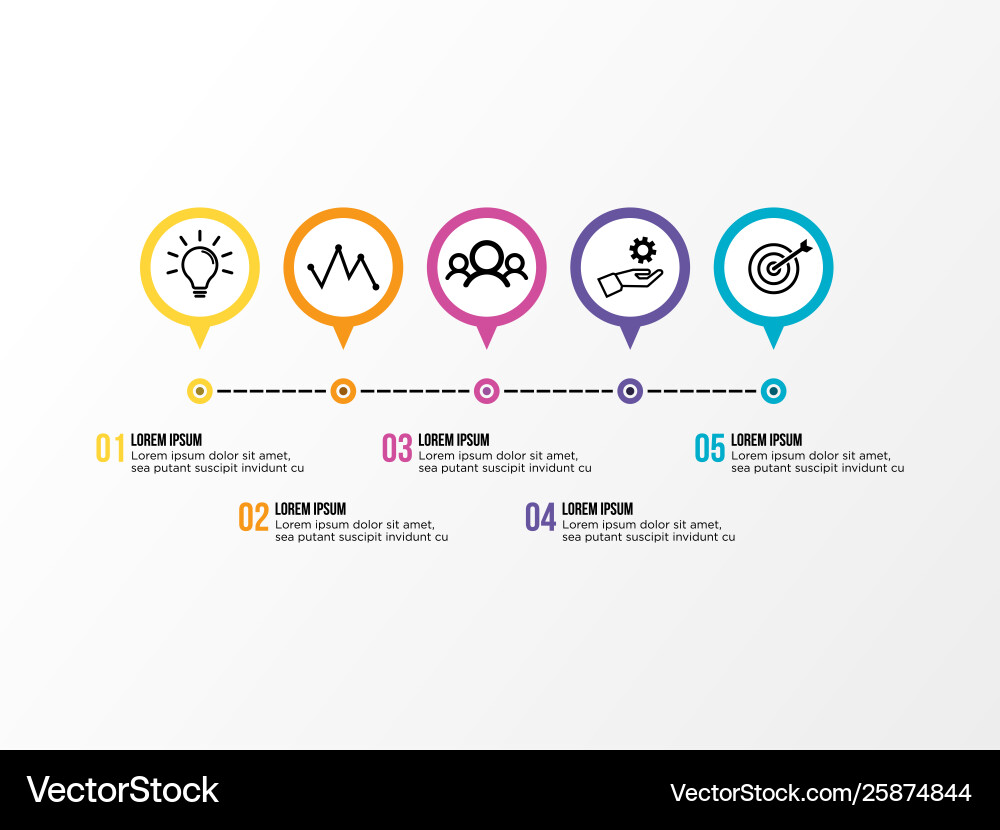 01 LOREM IPSUM
Lorem ipsum dolor sit amet, sea putant suscipit invidunt cu

02 LOREM IPSUM
Lorem ipsum dolor sit amet, sea putant suscipit invidunt cu

03 LOREM IPSUM
Lorem ipsum dolor sit amet, sea putant suscipit invidunt cu

04 LOREM IPSUM
Lorem ipsum dolor sit amet, sea putant suscipit invidunt cu

05 LOREM IPSUM
Lorem ipsum dolor sit amet, sea putant suscipit invidunt cu

VectorStock

VectorStock.com/25874844