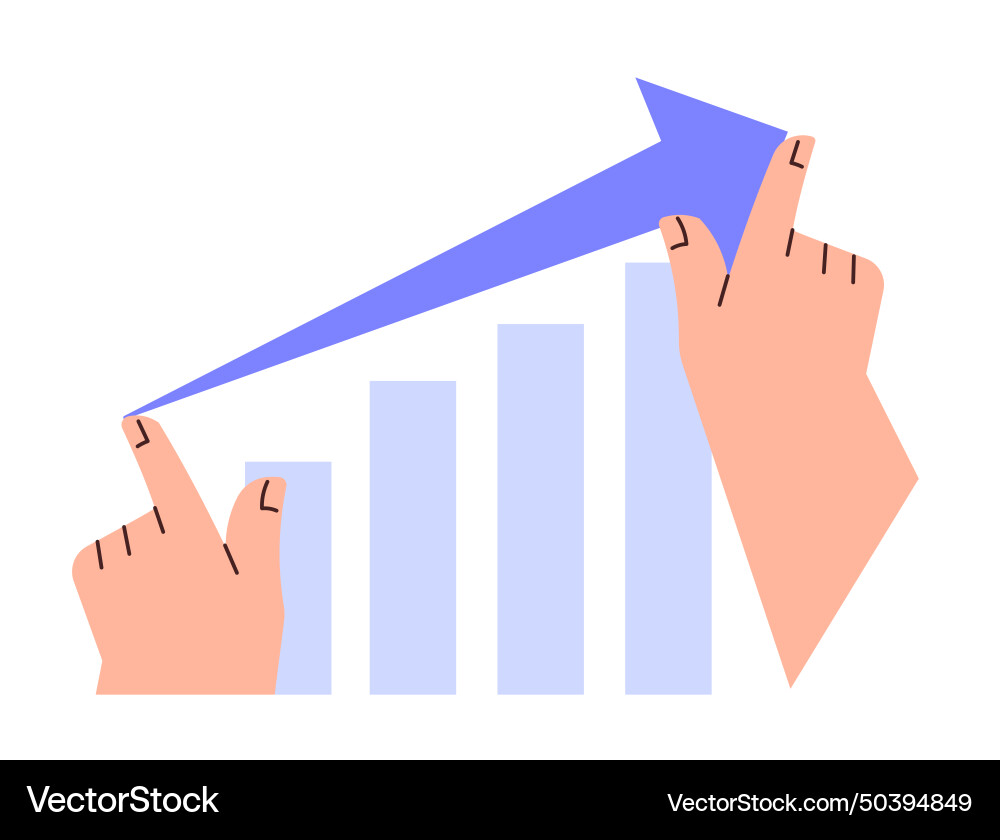 VectorStock

VectorStock.com/50394849